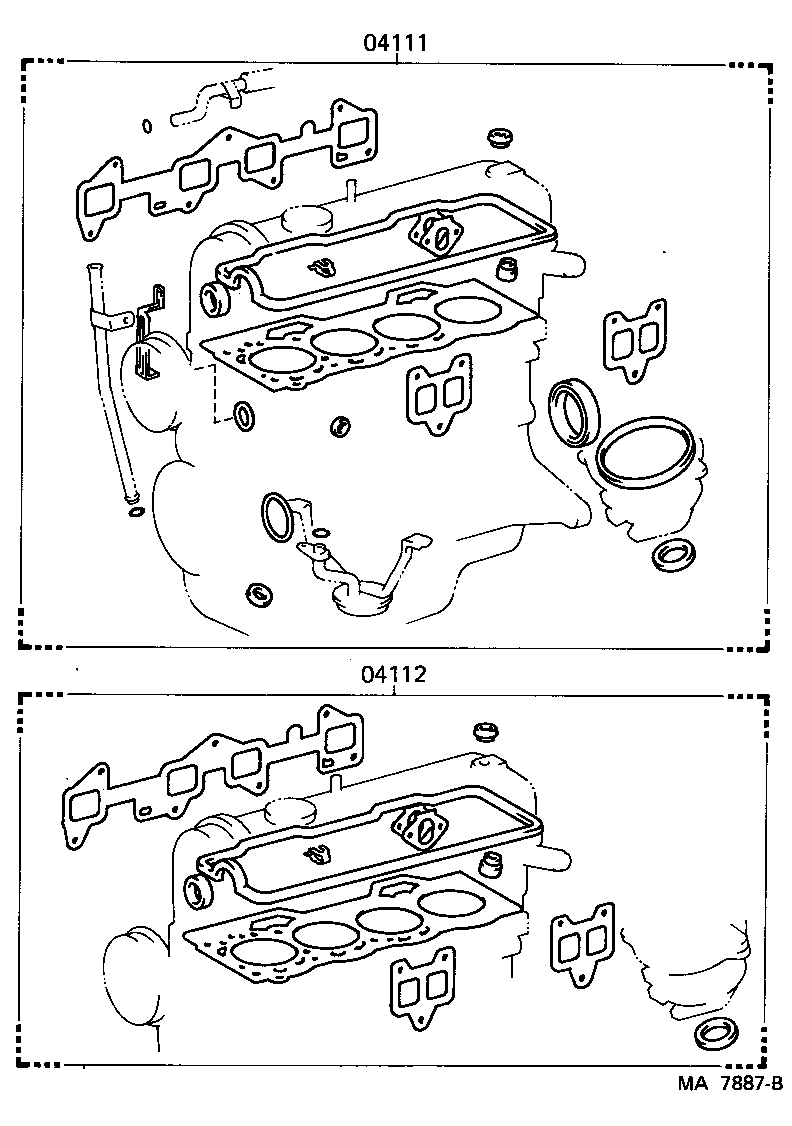 04111

04112

MA 7887-B