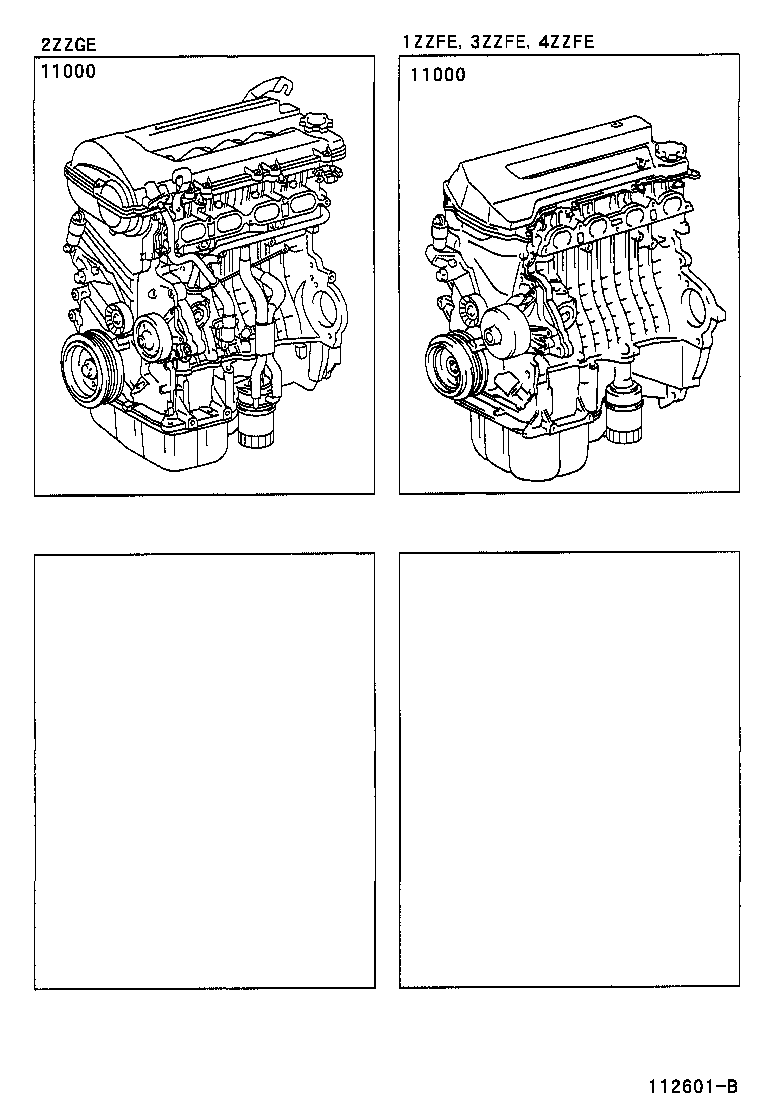 2ZZGE

11000

1ZZFE, 3ZZFE, 4ZZFE

11000

112601-B