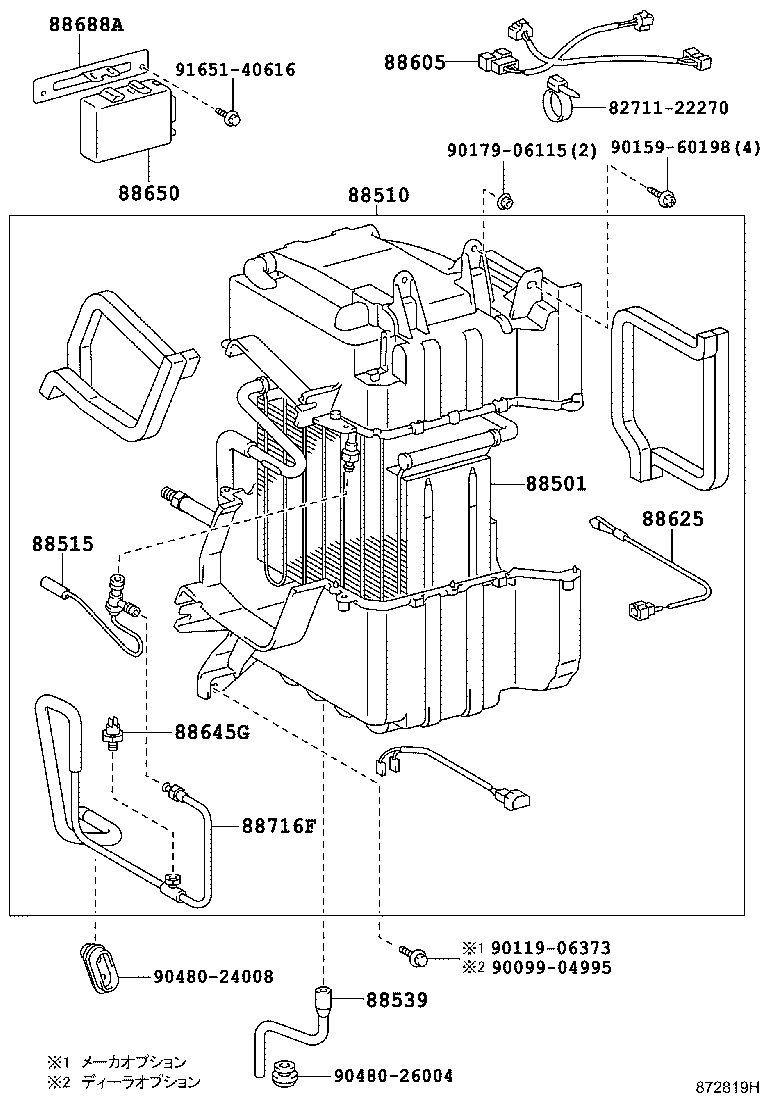 88688A
91651-40616
88650
88605
82711-22270
90179-06115(2)
90159-60198(4)
88510
88501
88625
88515
88645G
88716F
※1 90119-06373
※2 90099-04995
90480-24008
88539
90480-26004
※1 メーカオプション
※2 ディーラオプション
872819H