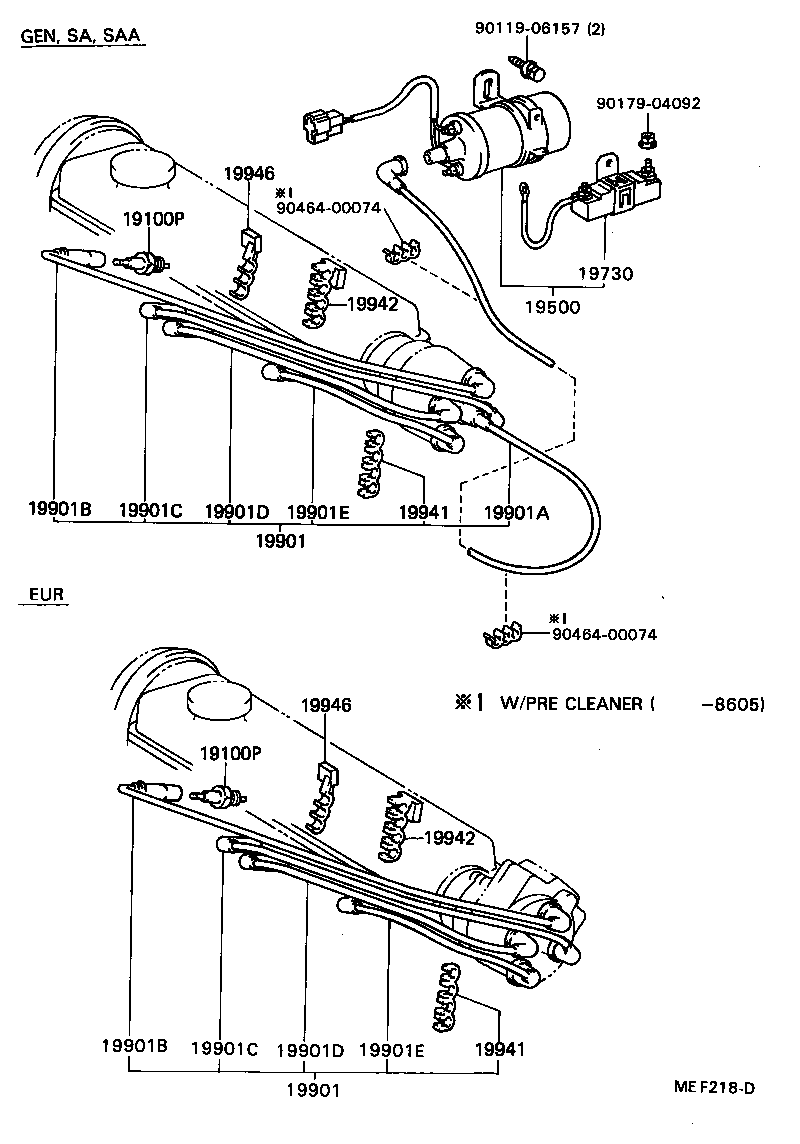 GEN, SA, SAA

90119-06157 (2)

90179-04092

19946

※1
90464-00074

19100P

19942

19730

19500

19901B 19901C 19901D 19901E 19941 19901A

19901

EUR

※1
90464-00074

※1 W/PRE CLEANER ( -8605)

19946

19100P

19942

19901B 19901C 19901D 19901E 19941

19901

ME F218-D