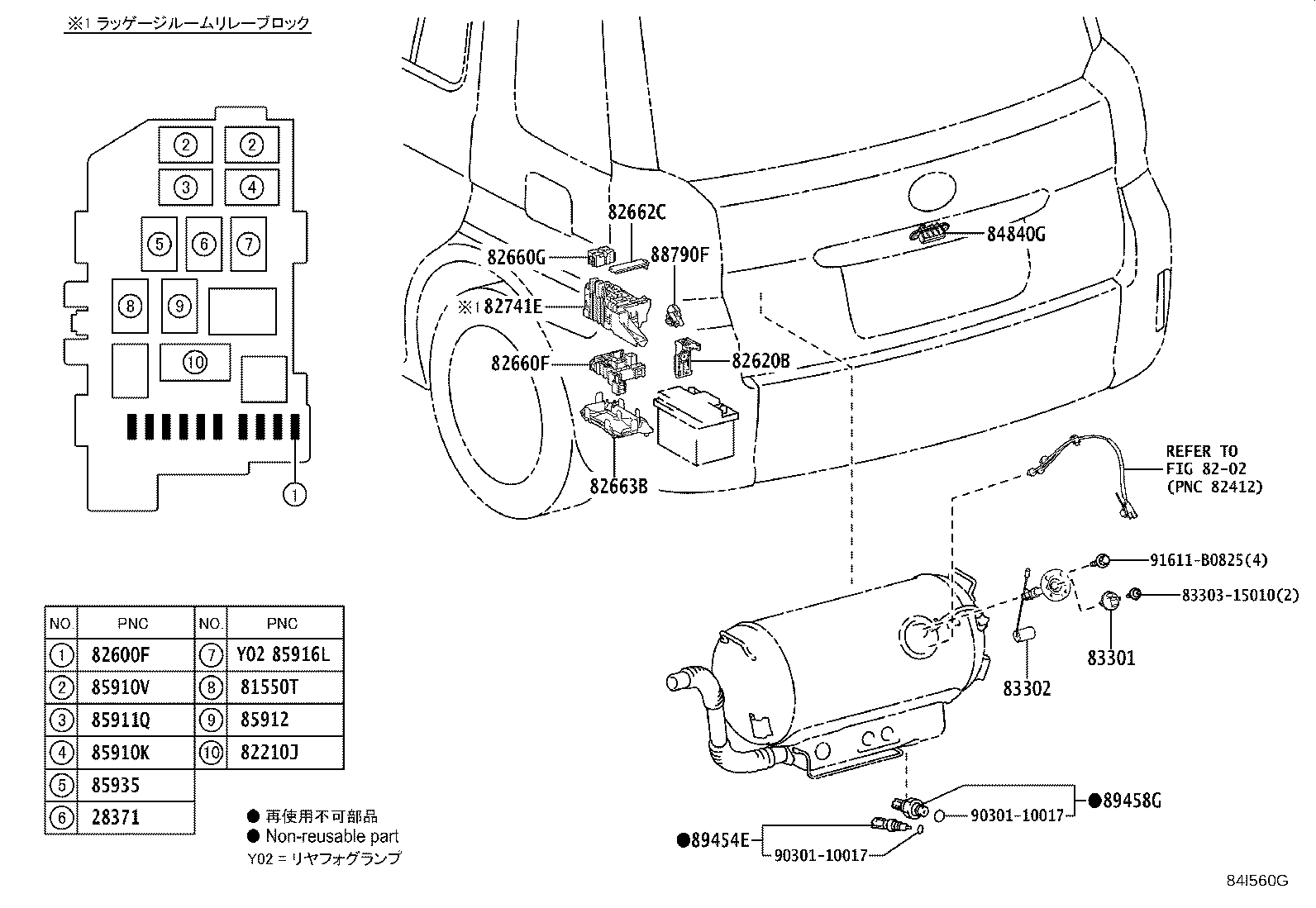 ※1 ラッゲージルームリレーブロック

②
②
③
④
⑤
⑥
⑦
⑧
⑨
⑩
①

82662C
82660G
88790F
84840G
※1 82741E
82660F
82620B
82663B

REFER TO
FIG 82-02
(PNC 82412)

91611-B0825(4)
83303-15010(2)
83301
83302

●89458G
90301-10017
●89454E
90301-10017

| NO. | PNC | NO. | PNC |
|---|---|---|---|
| ① | 82600F | ⑦ | Y02 85916L |
| ② | 85910V | ⑧ | 81550T |
| ③ | 85911Q | ⑨ | 85912 |
| ④ | 85910K | ⑩ | 82210J |
| ⑤ | 85935 | | |
| ⑥ | 28371 | | |

● 再使用不可部品
● Non-reusable part
Y02 = リヤフォグランプ

84I560G