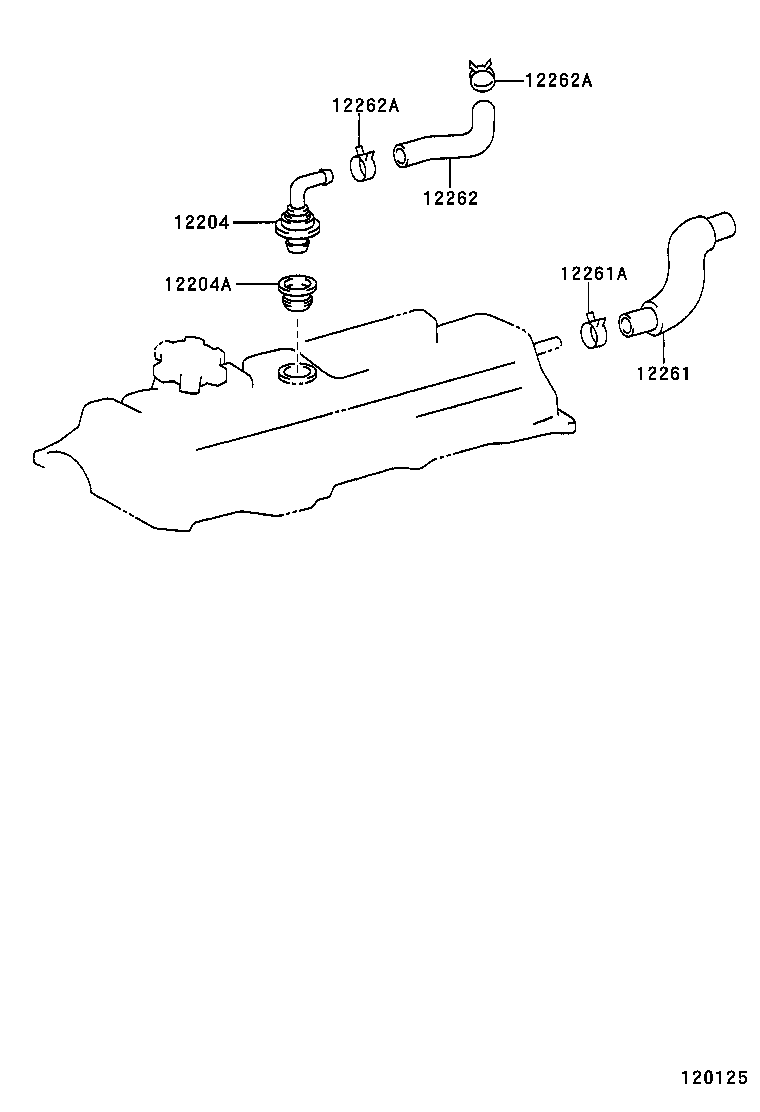 12262A
12262A
12262
12204
12204A
12261A
12261
120125