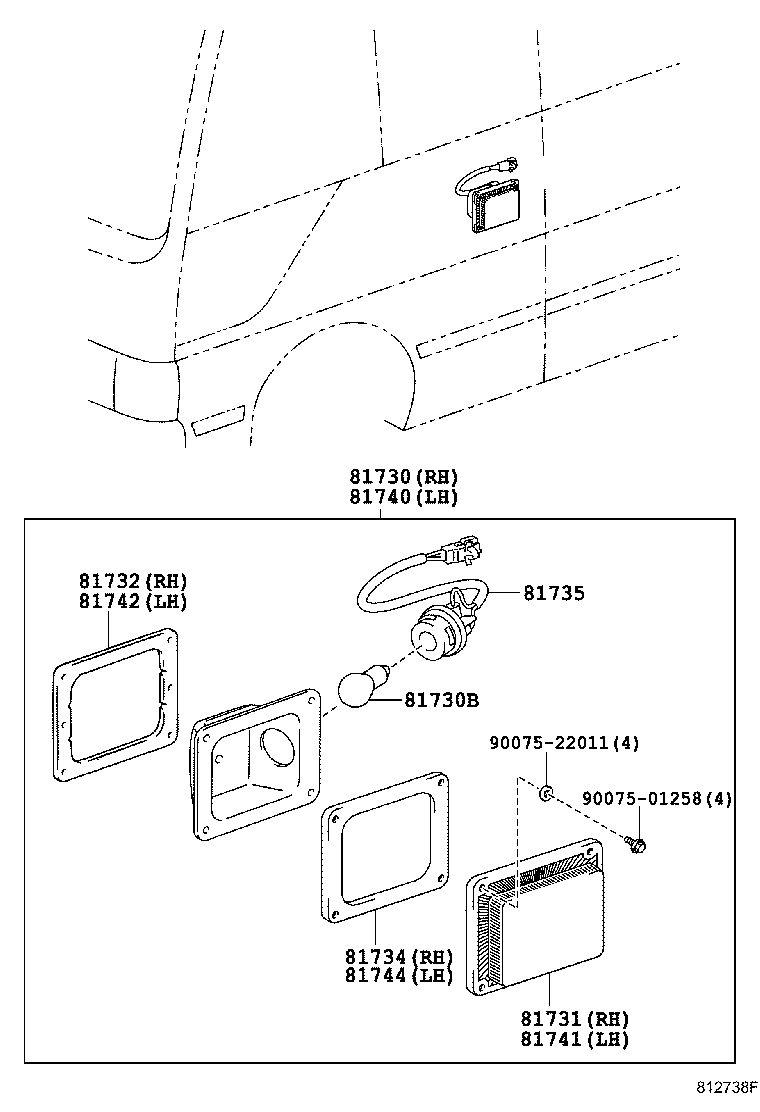 81730(RH)
81740(LH)

81732(RH)
81742(LH)

81735

81730B

90075-22011(4)

90075-01258(4)

81734(RH)
81744(LH)

81731(RH)
81741(LH)

812738F