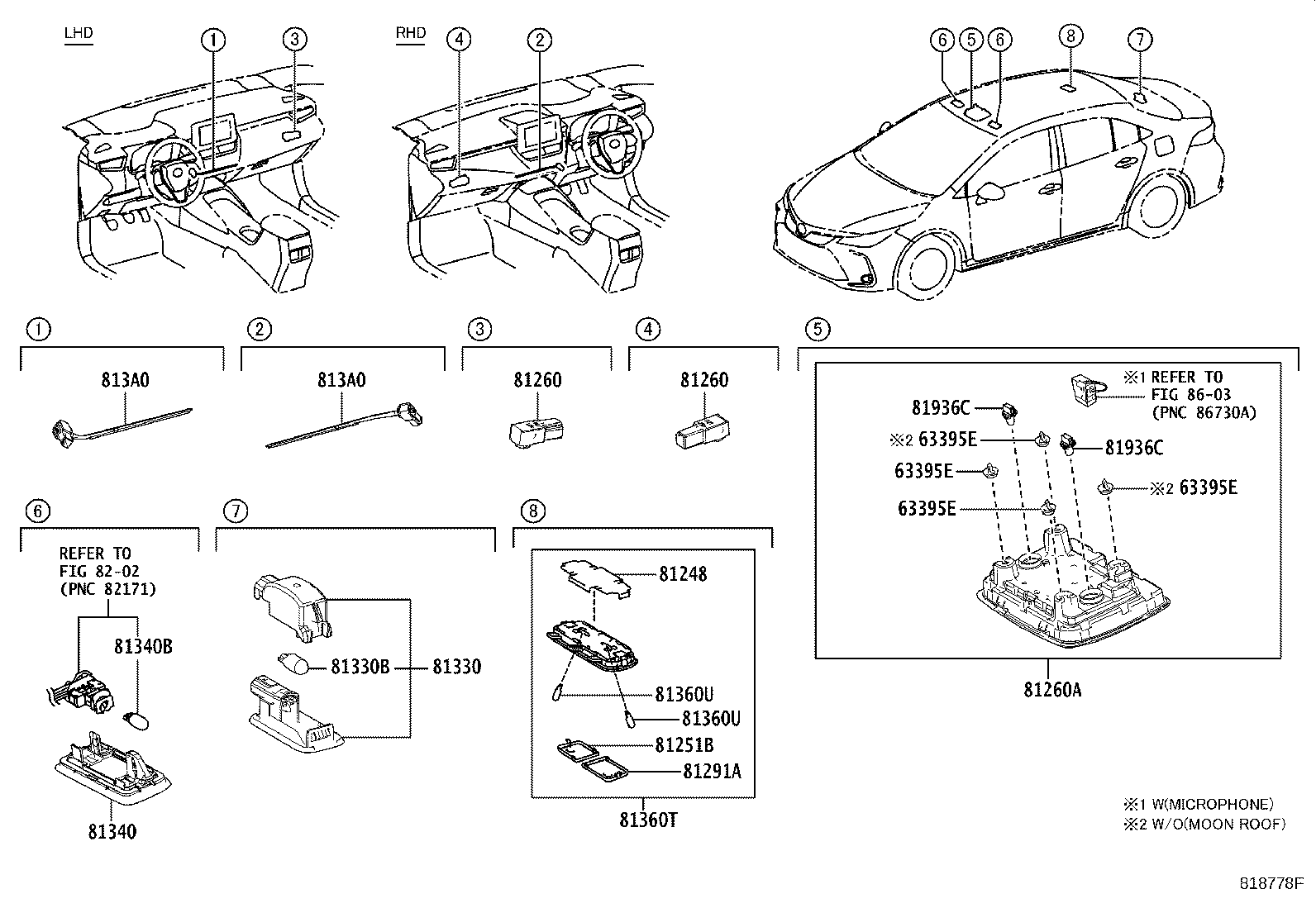 LHD ① ③

RHD ④ ②

⑥ ⑤ ⑥ ⑧ ⑦

①
813A0

②
813A0

③
81260

④
81260

⑤
※1 REFER TO FIG 86-03 (PNC 86730A)
81936C
※2 63395E
81936C
63395E
※2 63395E
63395E
81260A

⑥
REFER TO FIG 82-02 (PNC 82171)
81340B
81340

⑦
81330B
81330

⑧
81248
81360U
81360U
81251B
81291A
81360T

※1 W(MICROPHONE)
※2 W/O(MOON ROOF)

818778F