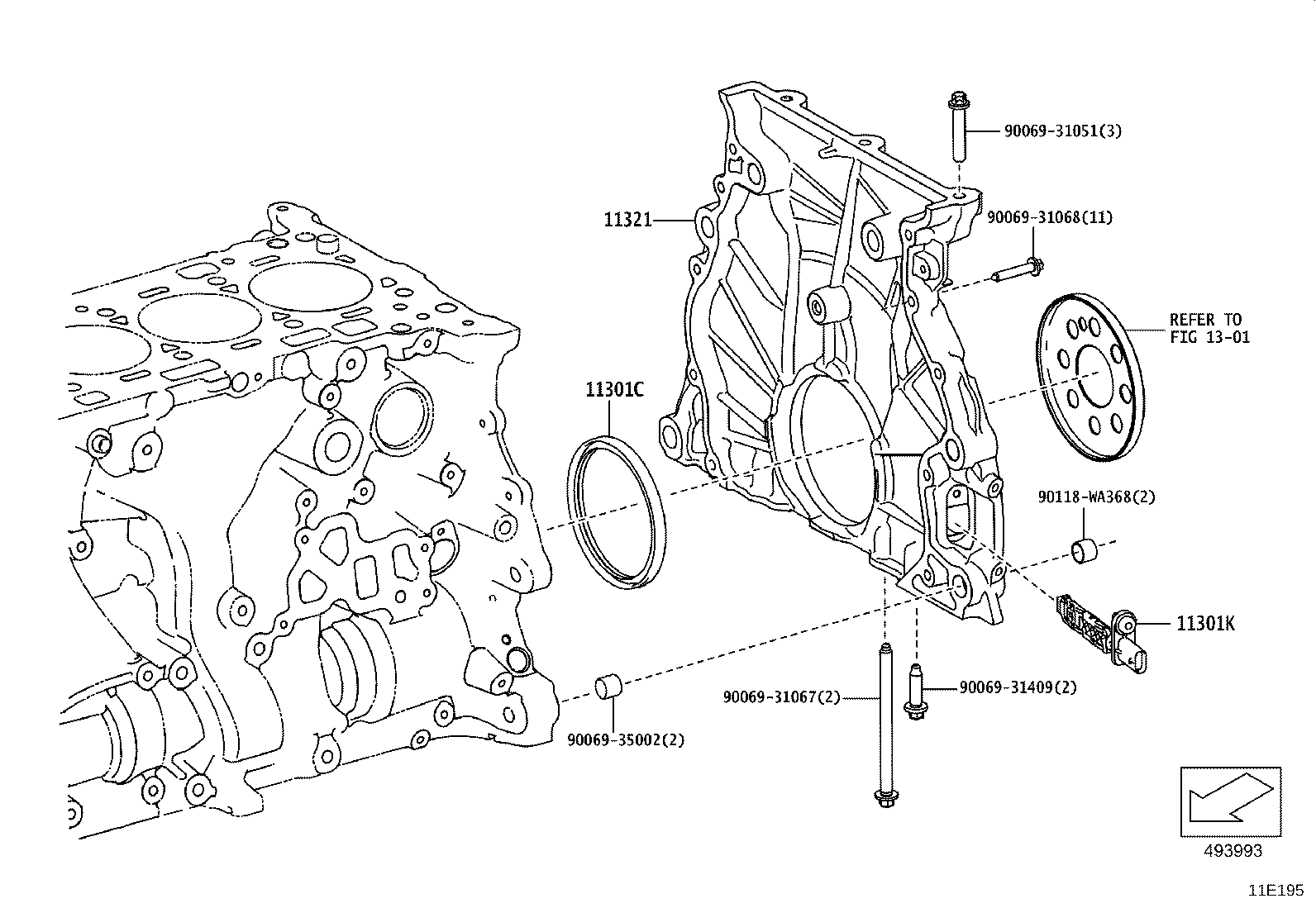 90069-31051(3)

11321

90069-31068(11)

REFER TO
FIG 13-01

11301C

90118-WA368(2)

11301K

90069-31067(2)

90069-31409(2)

90069-35002(2)

493993

11E195