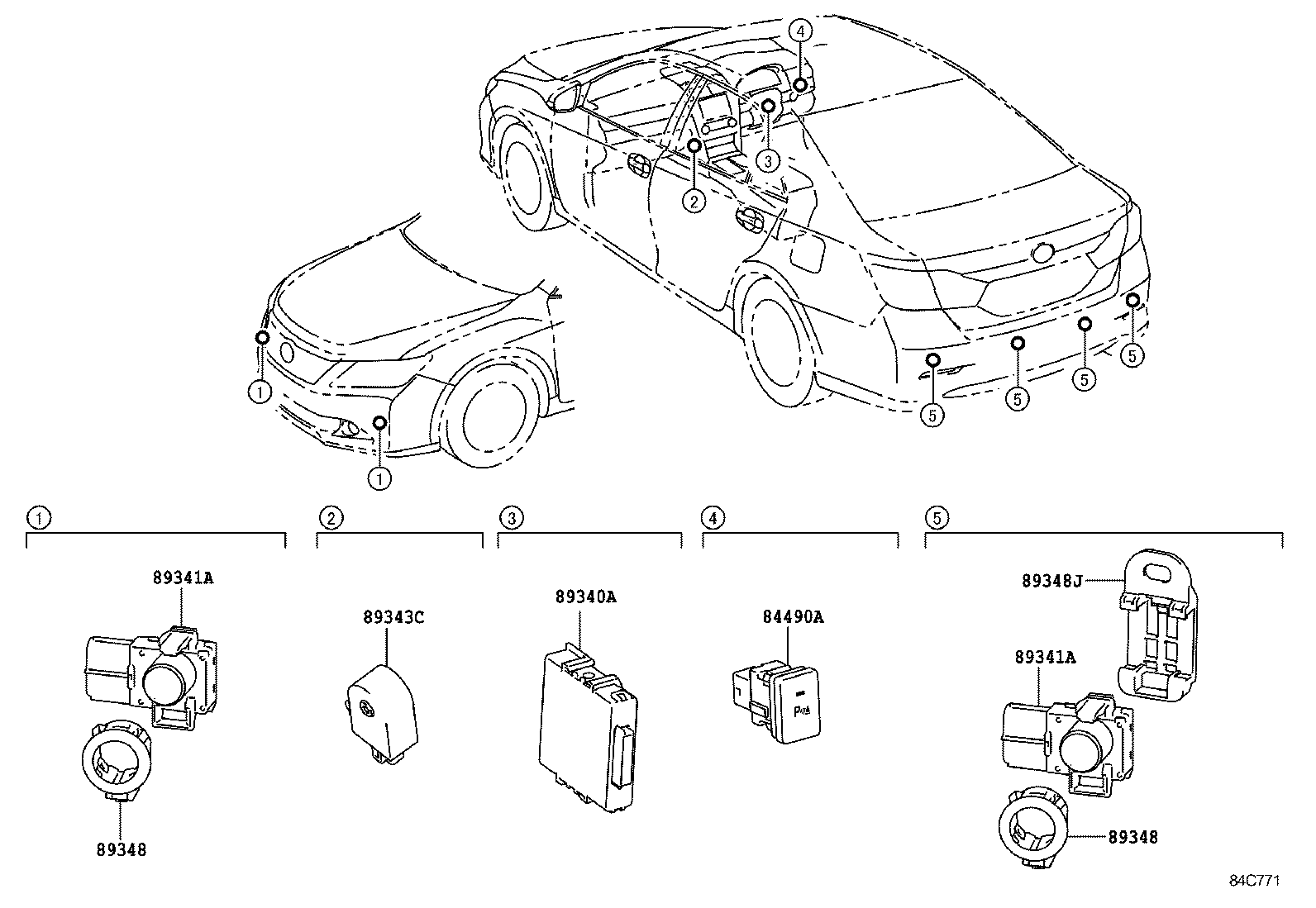 4
3
2
1
1
5
5
5
5
1
2
3
4
5
89341A
89348
89343C
89340A
84490A
P
89348J
89341A
89348
84C771