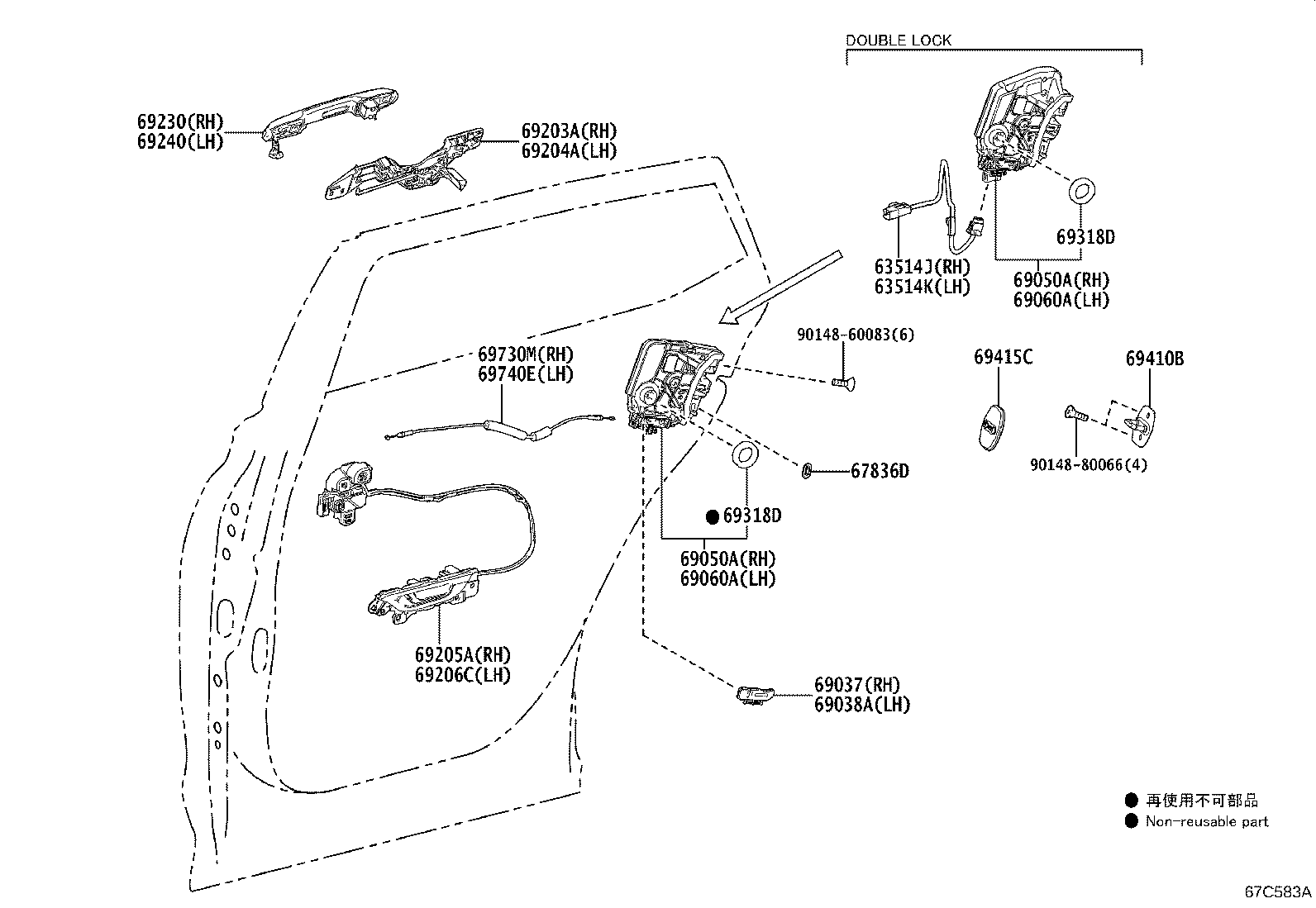 DOUBLE LOCK

69230(RH)
69240(LH)

69203A(RH)
69204A(LH)

69318D

63514J(RH)
63514K(LH)

69050A(RH)
69060A(LH)

90148-60083(6)

69730M(RH)
69740E(LH)

69415C

69410B

90148-80066(4)

67836D

● 69318D

69050A(RH)
69060A(LH)

69205A(RH)
69206C(LH)

69037(RH)
69038A(LH)

● 再使用不可部品
● Non-reusable part

67C583A