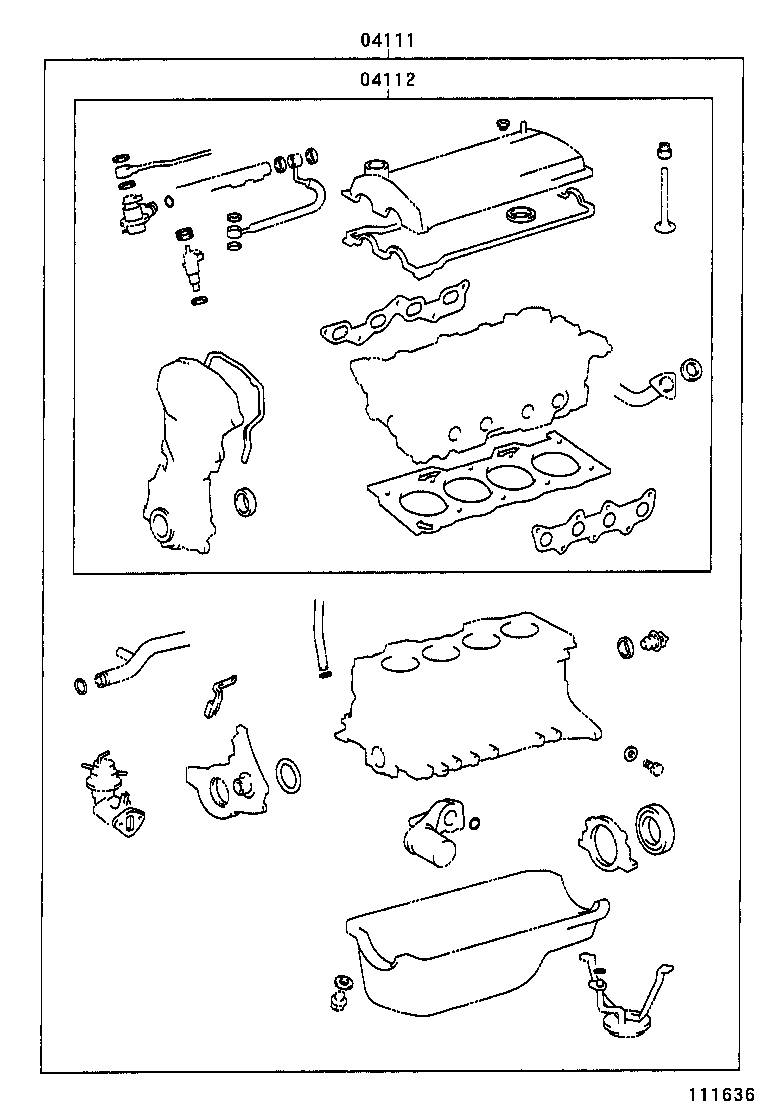 04111

04112

111636