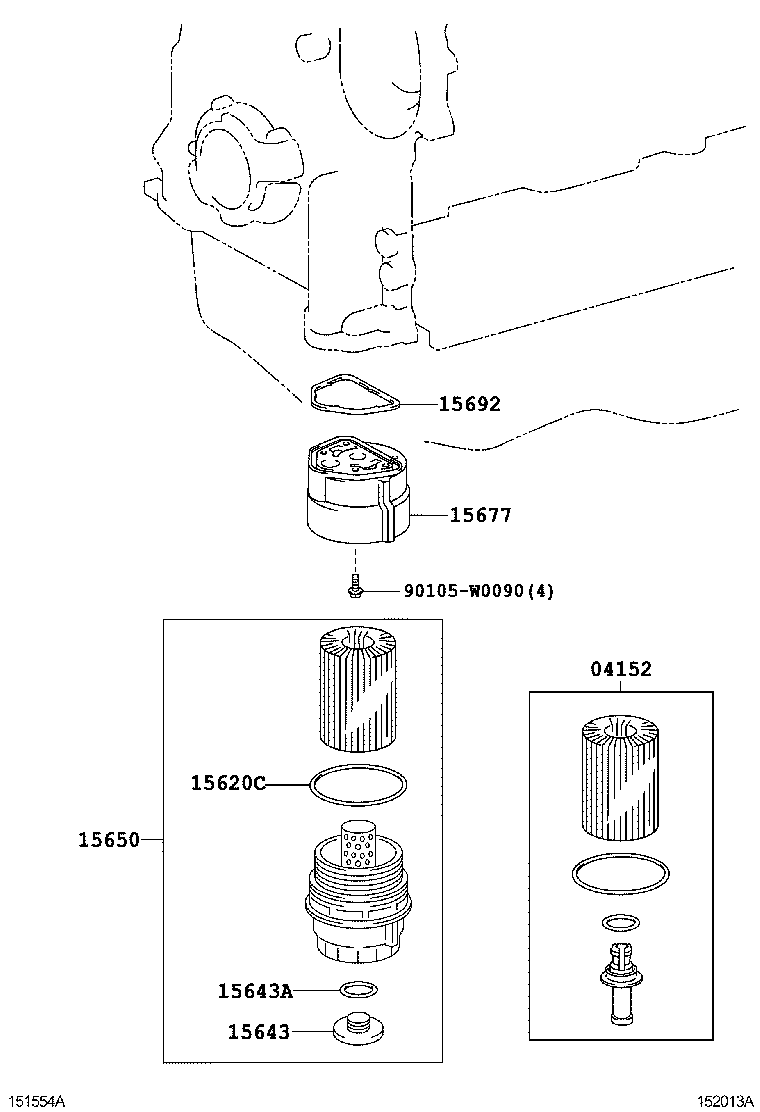 15692

15677

90105-W0090(4)

04152

15620C

15650

15643A

15643

151554A

152013A