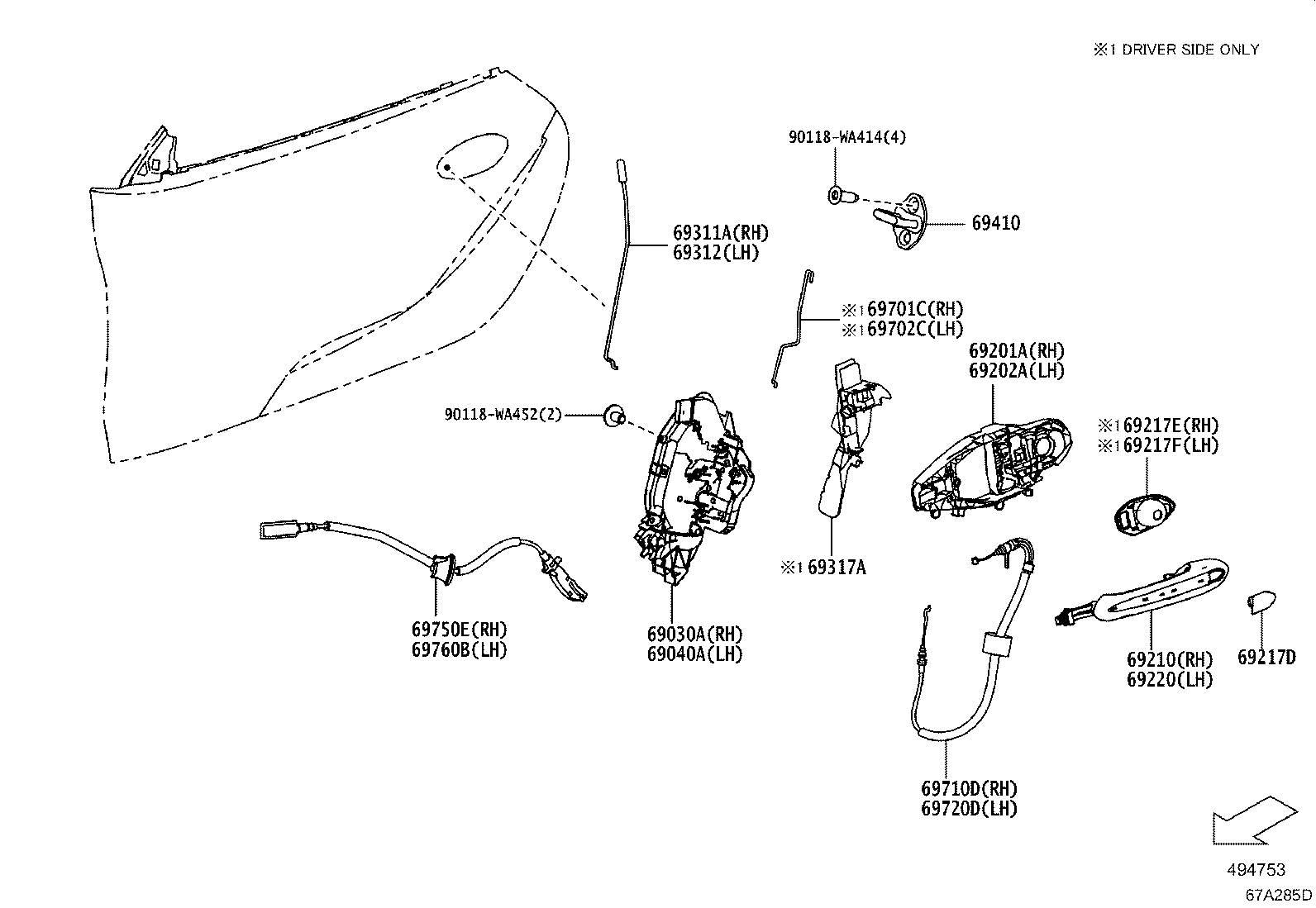 ※1 DRIVER SIDE ONLY

90118-WA414(4)

69410

69311A(RH)
69312(LH)

※1 69701C(RH)
※1 69702C(LH)

69201A(RH)
69202A(LH)

90118-WA452(2)

※1 69217E(RH)
※1 69217F(LH)

※1 69317A

69750E(RH)
69760B(LH)

69030A(RH)
69040A(LH)

69210(RH)
69220(LH)

69217D

69710D(RH)
69720D(LH)

494753

67A285D