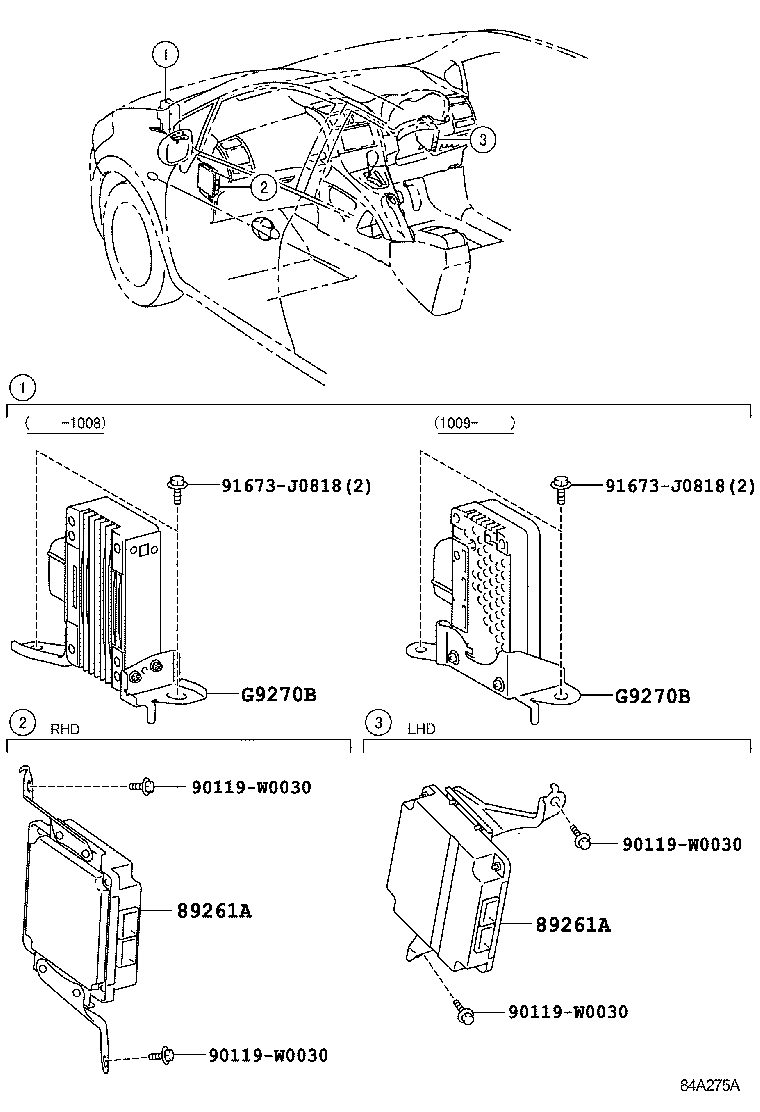 1

2

3

1

( -1008)

91673-J0818(2)

G9270B

(1009- )

91673-J0818(2)

G9270B

2 RHD

90119-W0030

89261A

90119-W0030

3 LHD

90119-W0030

89261A

90119-W0030

84A275A