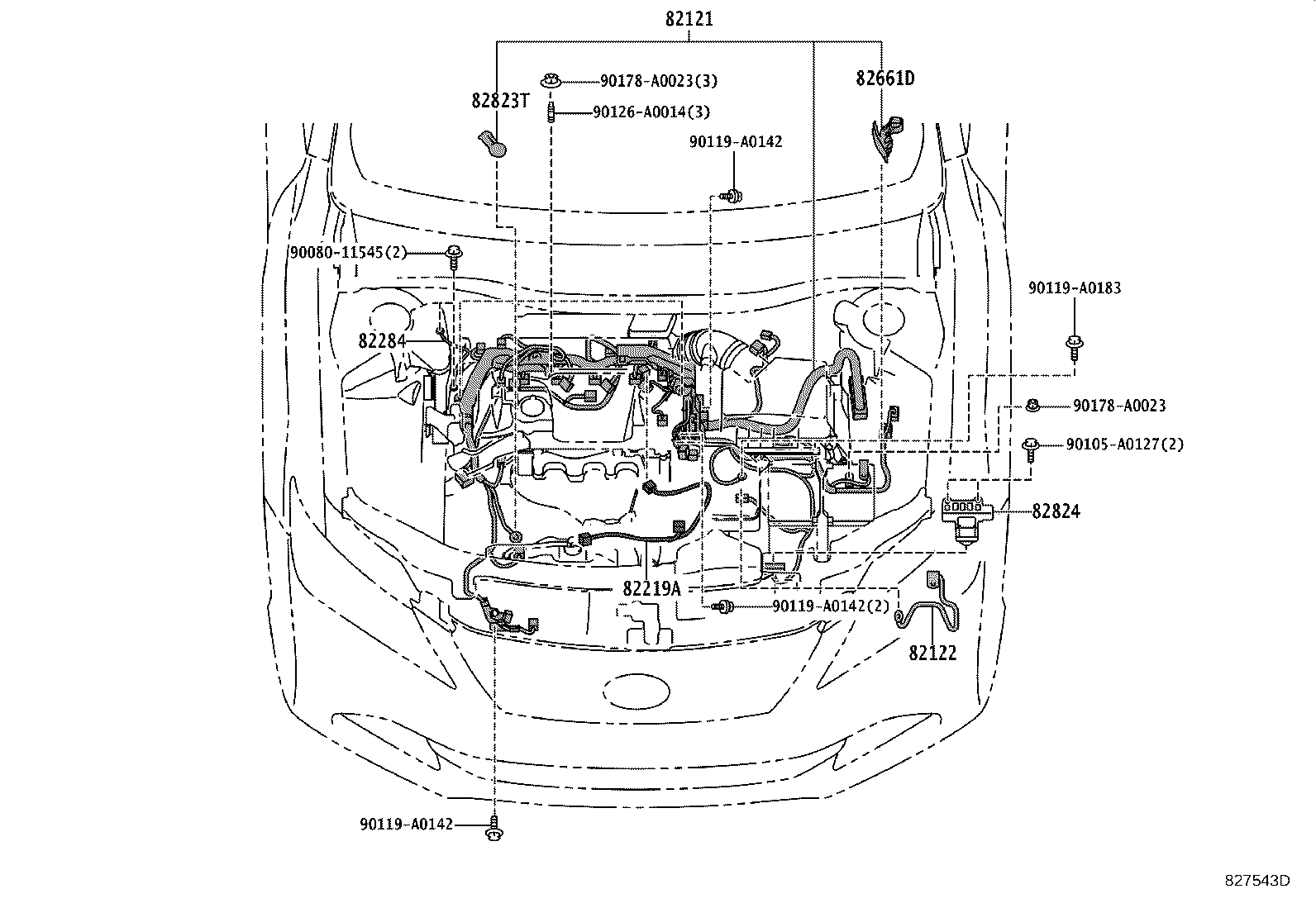 82121
90178-A0023(3)
82823T
90126-A0014(3)
82661D
90119-A0142
90080-11545(2)
90119-A0183
82284
90178-A0023
90105-A0127(2)
82824
82219A
90119-A0142(2)
82122
90119-A0142
827543D