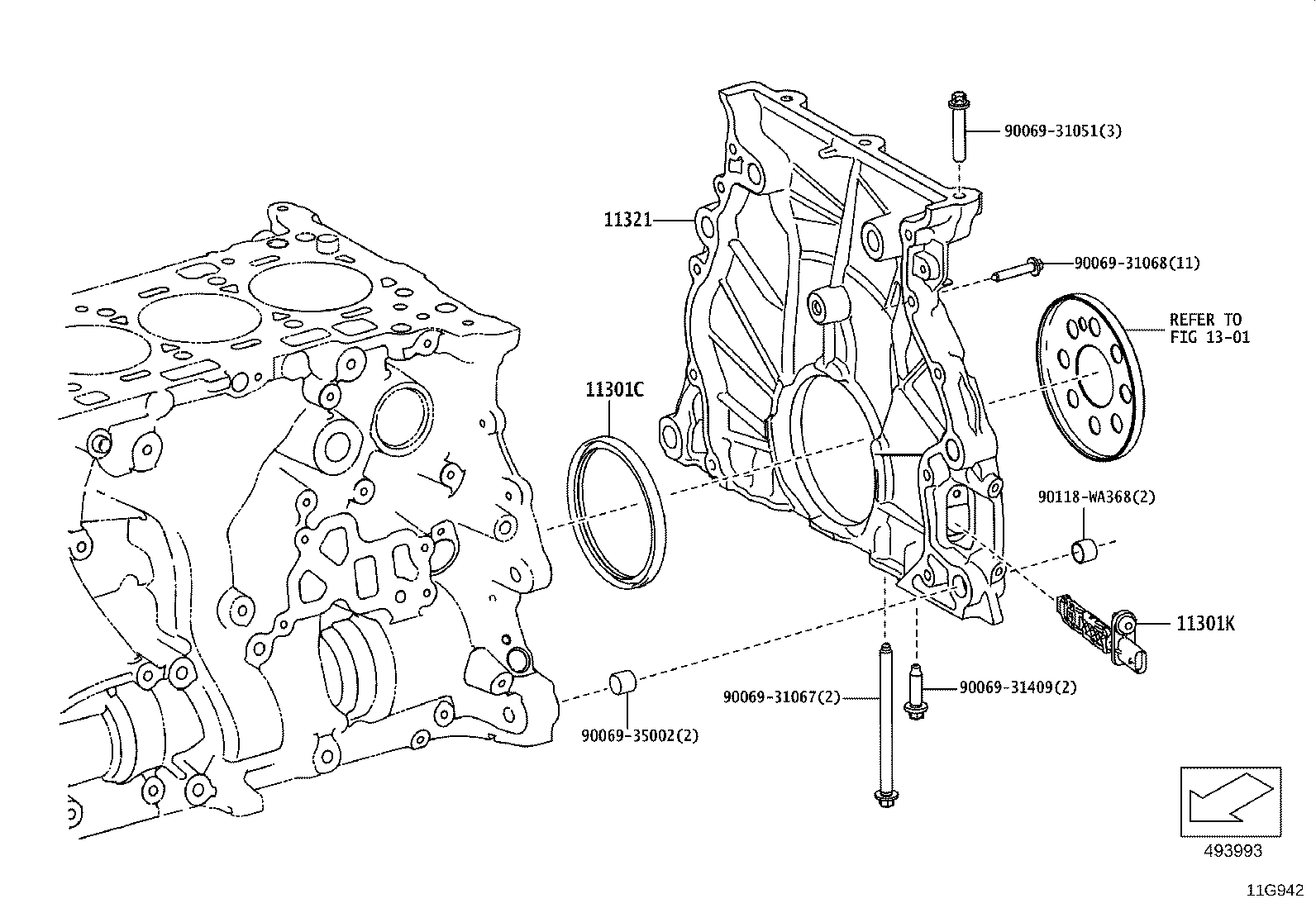 90069-31051(3)

11321

90069-31068(11)

REFER TO
FIG 13-01

11301C

90118-WA368(2)

11301K

90069-31067(2)

90069-31409(2)

90069-35002(2)

493993

11G942