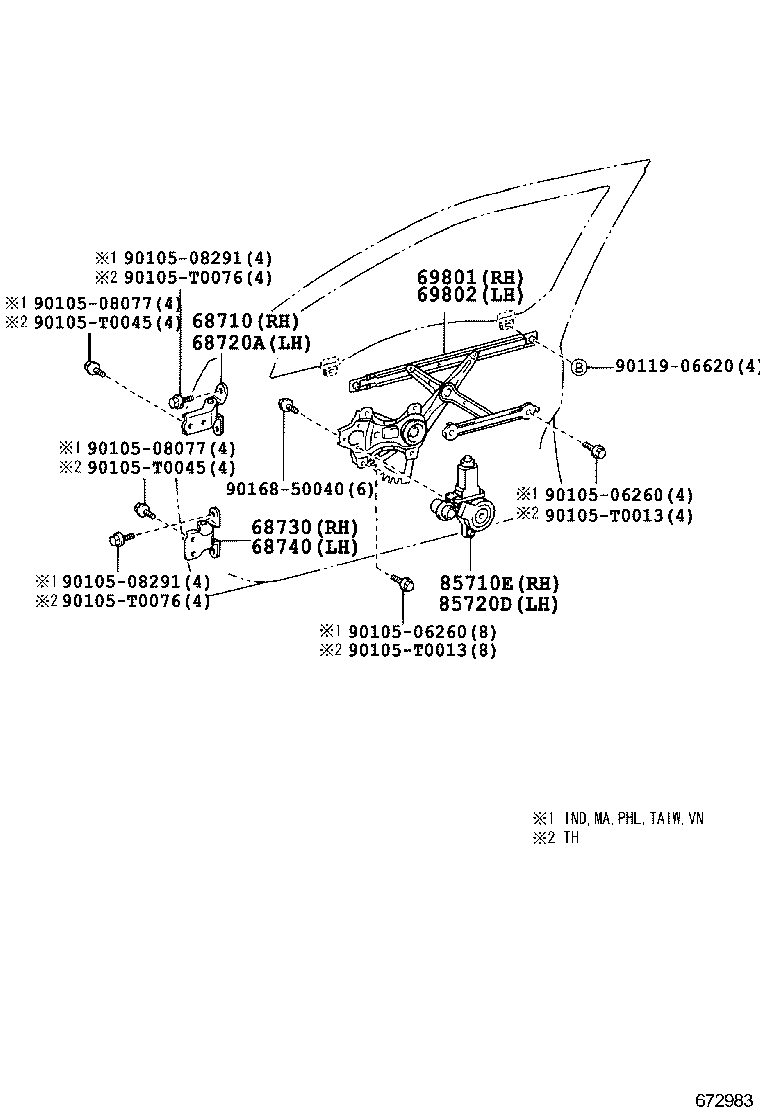 ※1 90105-08291(4)
※2 90105-T0076(4)

※1 90105-08077(4)
※2 90105-T0045(4)

68710(RH)
68720A(LH)

69801(RH)
69802(LH)

90119-06620(4)

※1 90105-08077(4)
※2 90105-T0045(4)

90168-50040(6)

※1 90105-06260(4)
※2 90105-T0013(4)

68730(RH)
68740(LH)

※1 90105-08291(4)
※2 90105-T0076(4)

85710E(RH)
85720D(LH)

※1 90105-06260(8)
※2 90105-T0013(8)

※1 IND, MA, PHL, TAIW, VN
※2 TH

672983