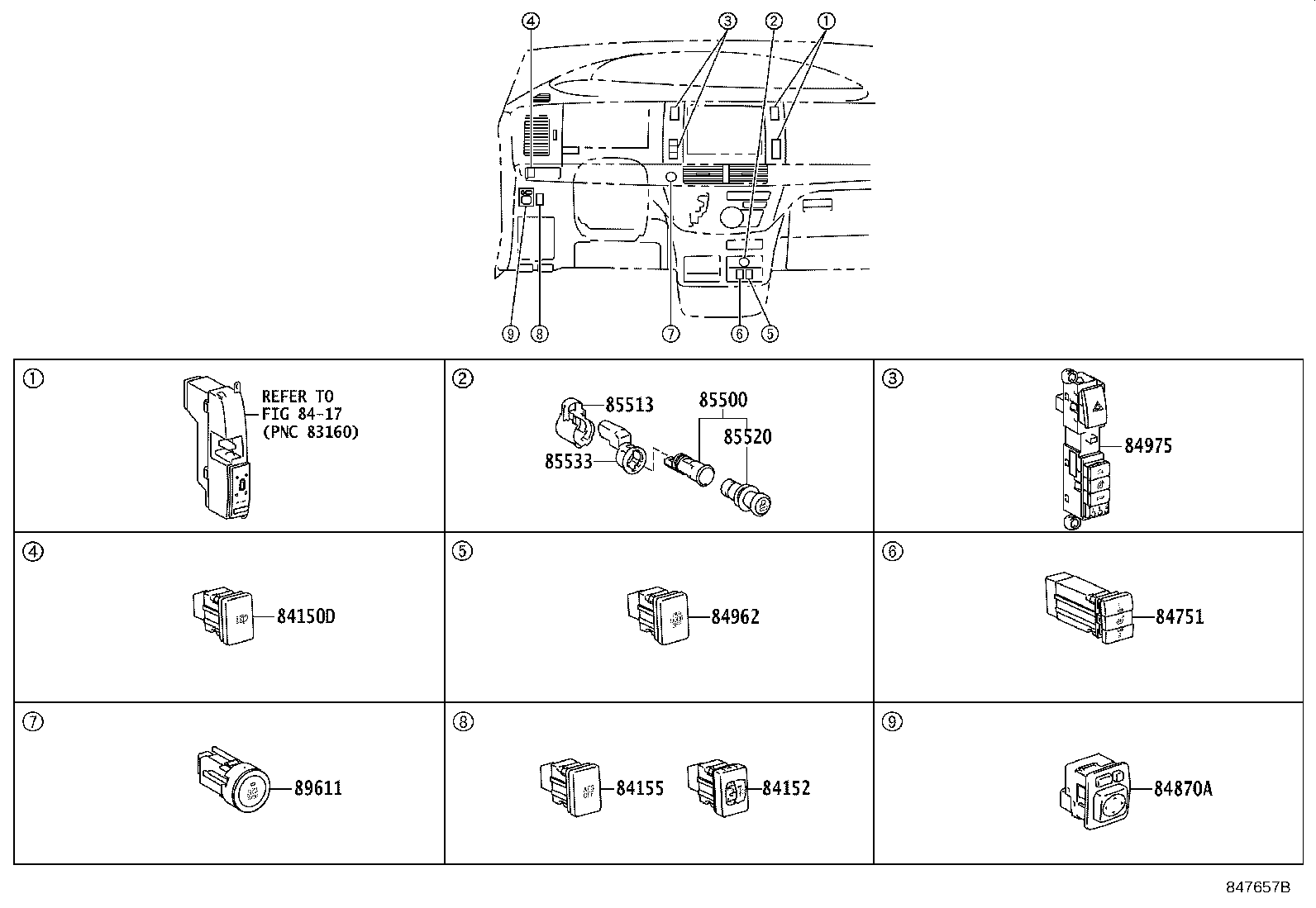 ④ ③ ② ①

⑨ ⑧ ⑦ ⑥ ⑤

| ① REFER TO FIG 84-17 (PNC 83160) | ② 85513 85500 85520 85533 | ③ 84975 |
|---|---|---|
| ④ 84150D | ⑤ 84962 | ⑥ 84751 |
| ⑦ 89611 | ⑧ 84155 84152 | ⑨ 84870A |

847657B