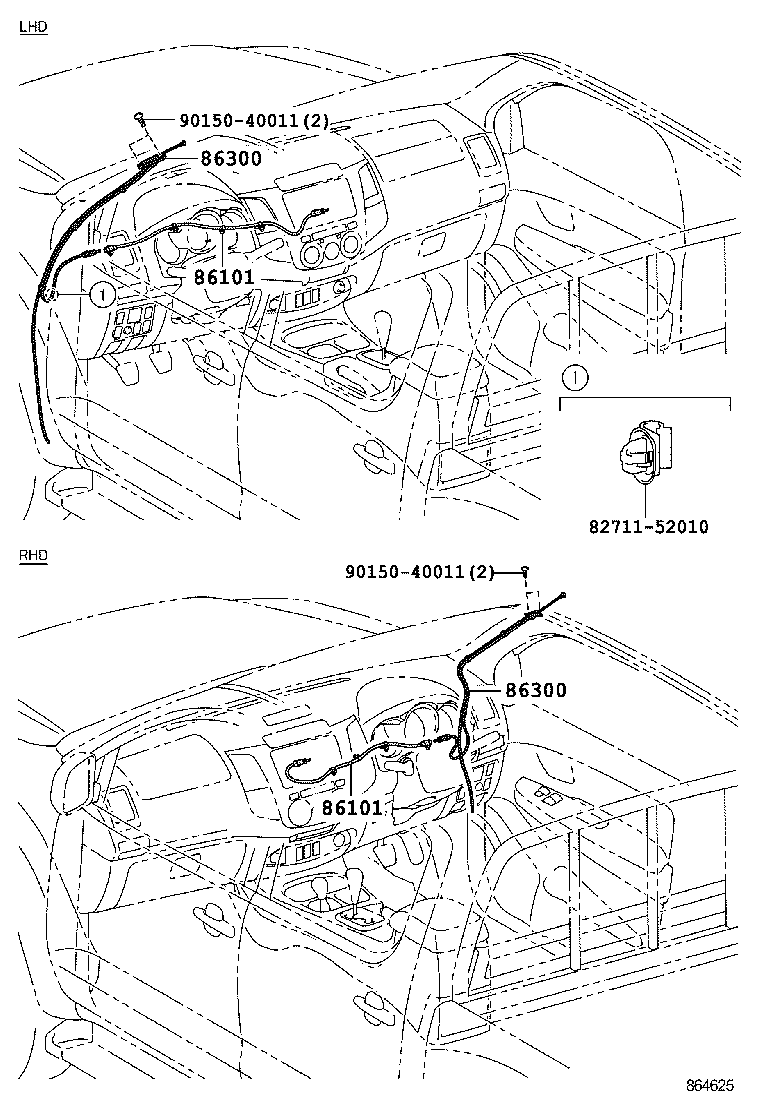 LHD

90150-40011(2)

86300

86101

1

1

82711-52010

RHD

90150-40011(2)

86300

86101

864625