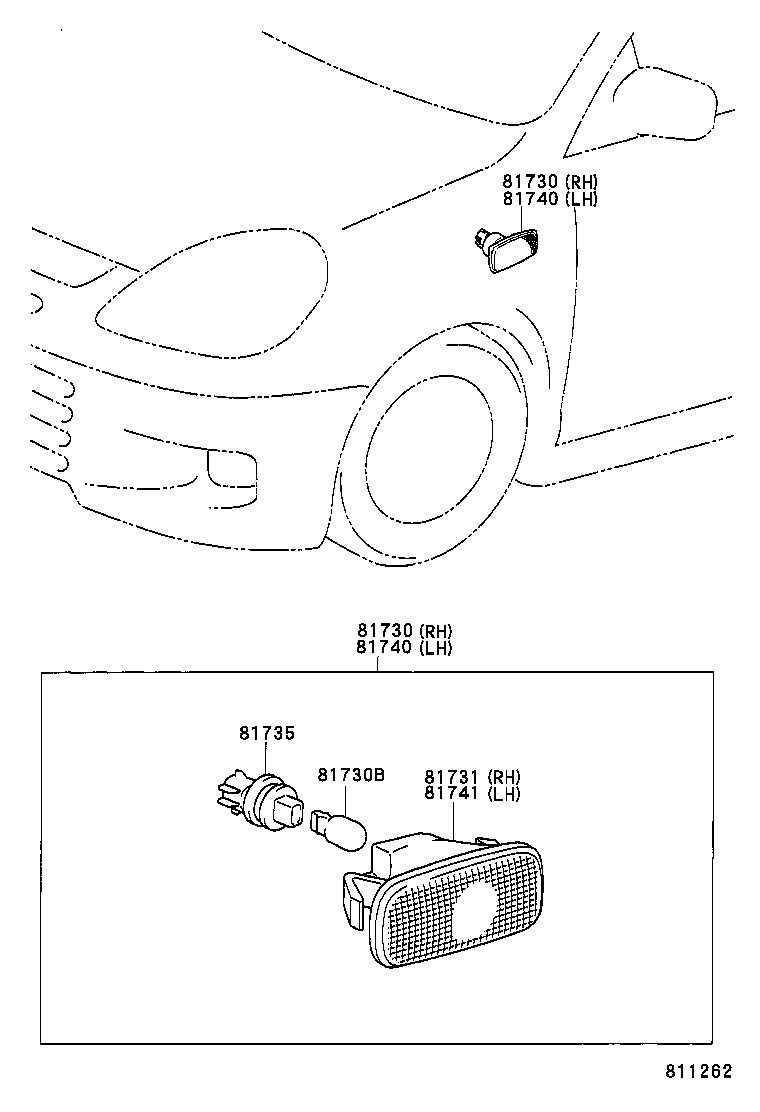 81730 (RH)
81740 (LH)

81730 (RH)
81740 (LH)

81735

81730B

81731 (RH)
81741 (LH)

811262