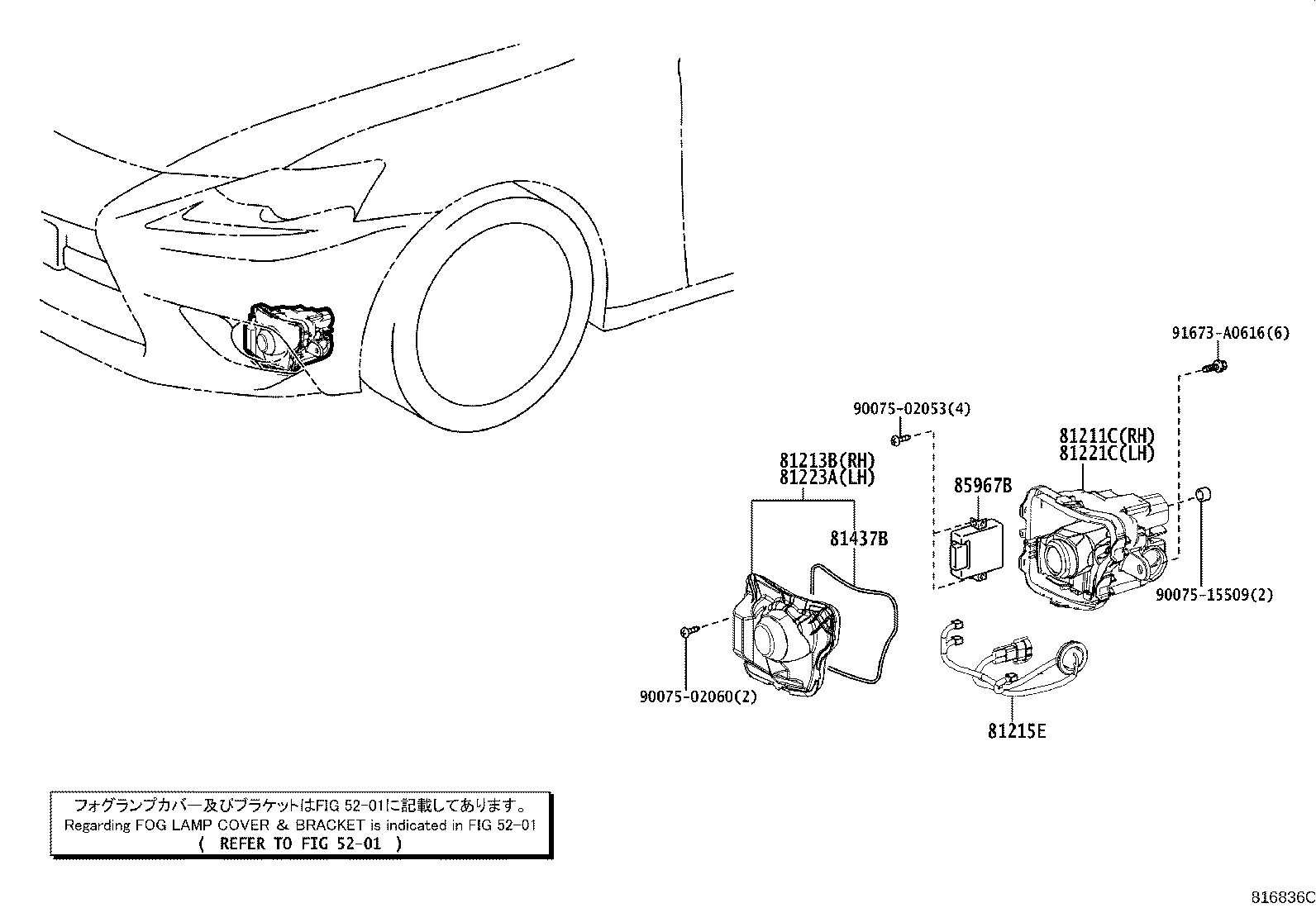 91673-A0616(6)

90075-02053(4)

81211C(RH)
81221C(LH)

81213B(RH)
81223A(LH)

85967B

81437B

90075-15509(2)

90075-02060(2)

81215E

フォグランプカバー及びブラケットはFIG 52-01に記載してあります。
Regarding FOG LAMP COVER & BRACKET is indicated in FIG 52-01
( REFER TO FIG 52-01 )

816836C