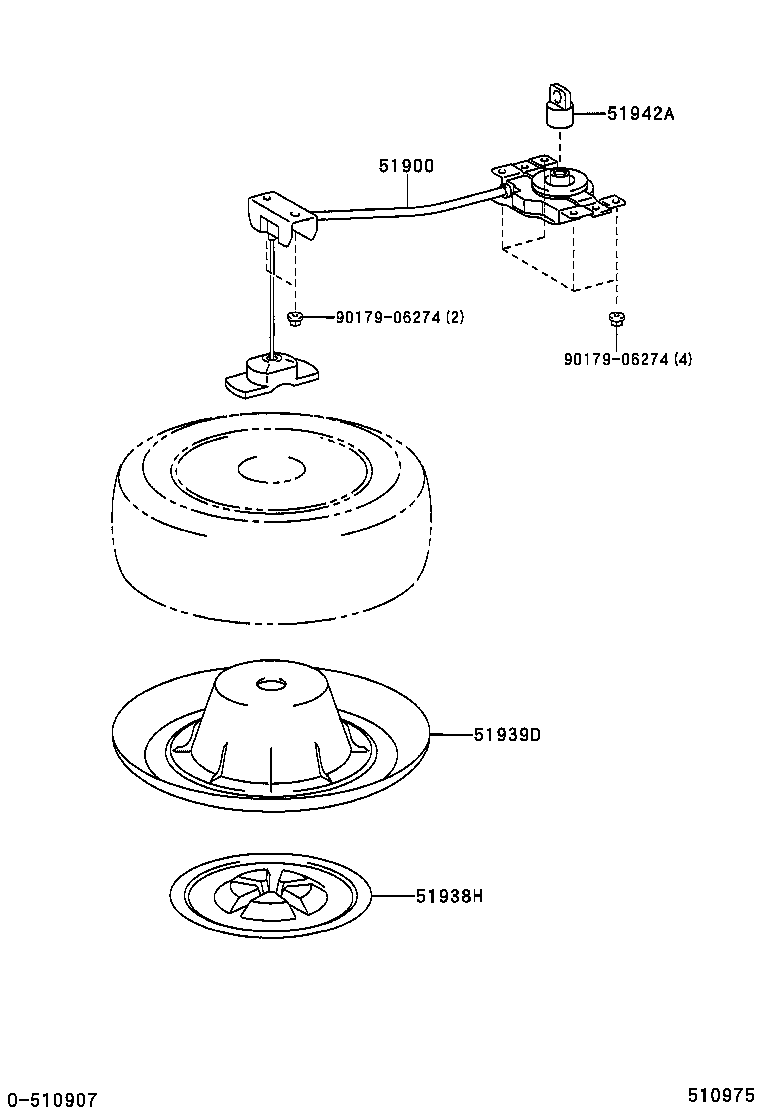 51942A

51900

90179-06274 (2)

90179-06274 (4)

51939D

51938H

0-510907

510975