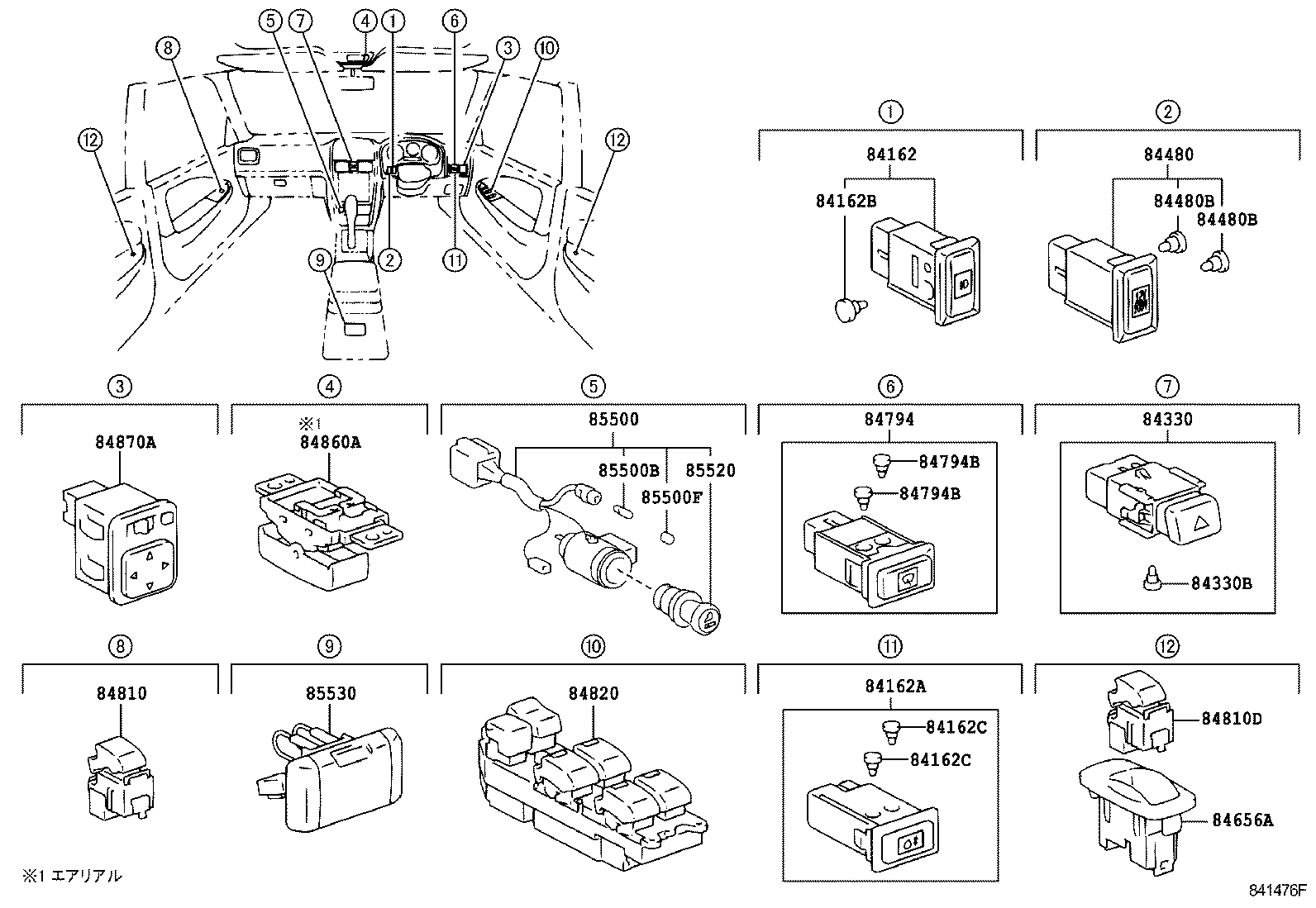 ⑤ ⑦ ④ ① ⑥ ③ ⑩
⑧
⑫
⑫
⑨ ②
⑪

①
84162
84162B

②
84480
84480B
84480B

③
84870A

④
※1
84860A

⑤
85500
85500B
85520
85500F

⑥
84794
84794B
84794B

⑦
84330
84330B

⑧
84810

⑨
85530

⑩
84820

⑪
84162A
84162C
84162C

⑫
84810D
84656A

※1 エアリアル

841476F