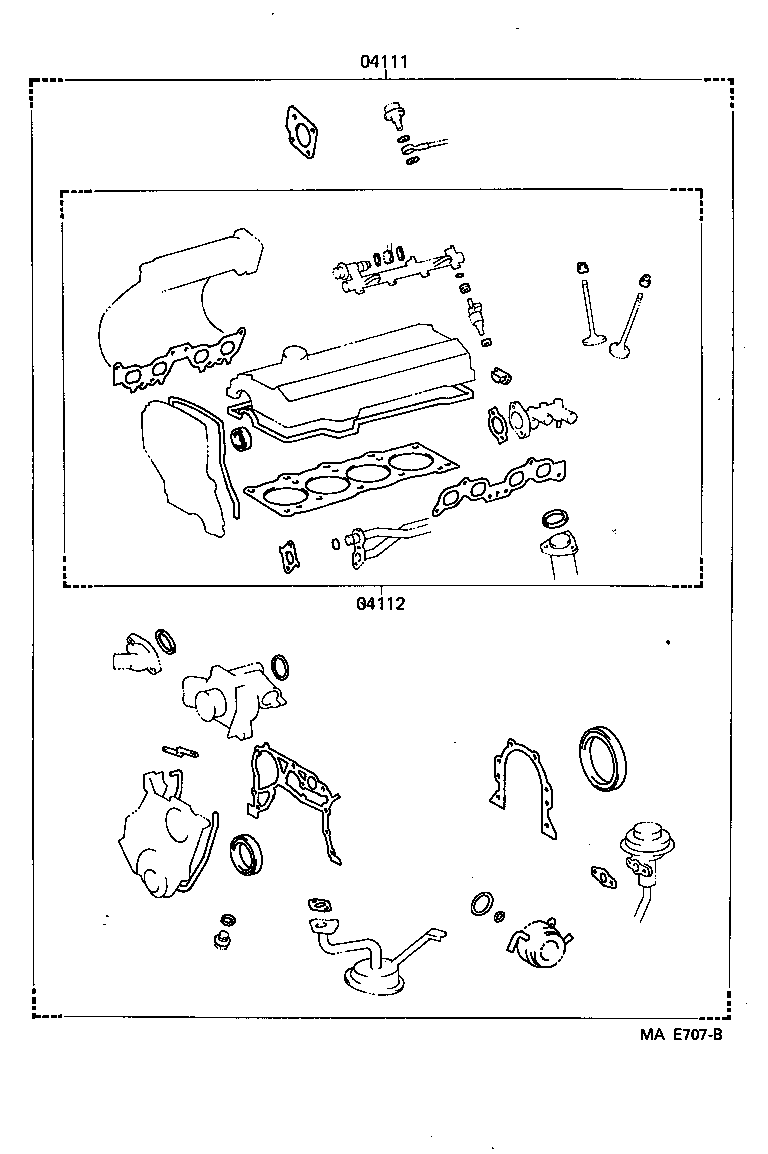 04111

04112

MA E707-B