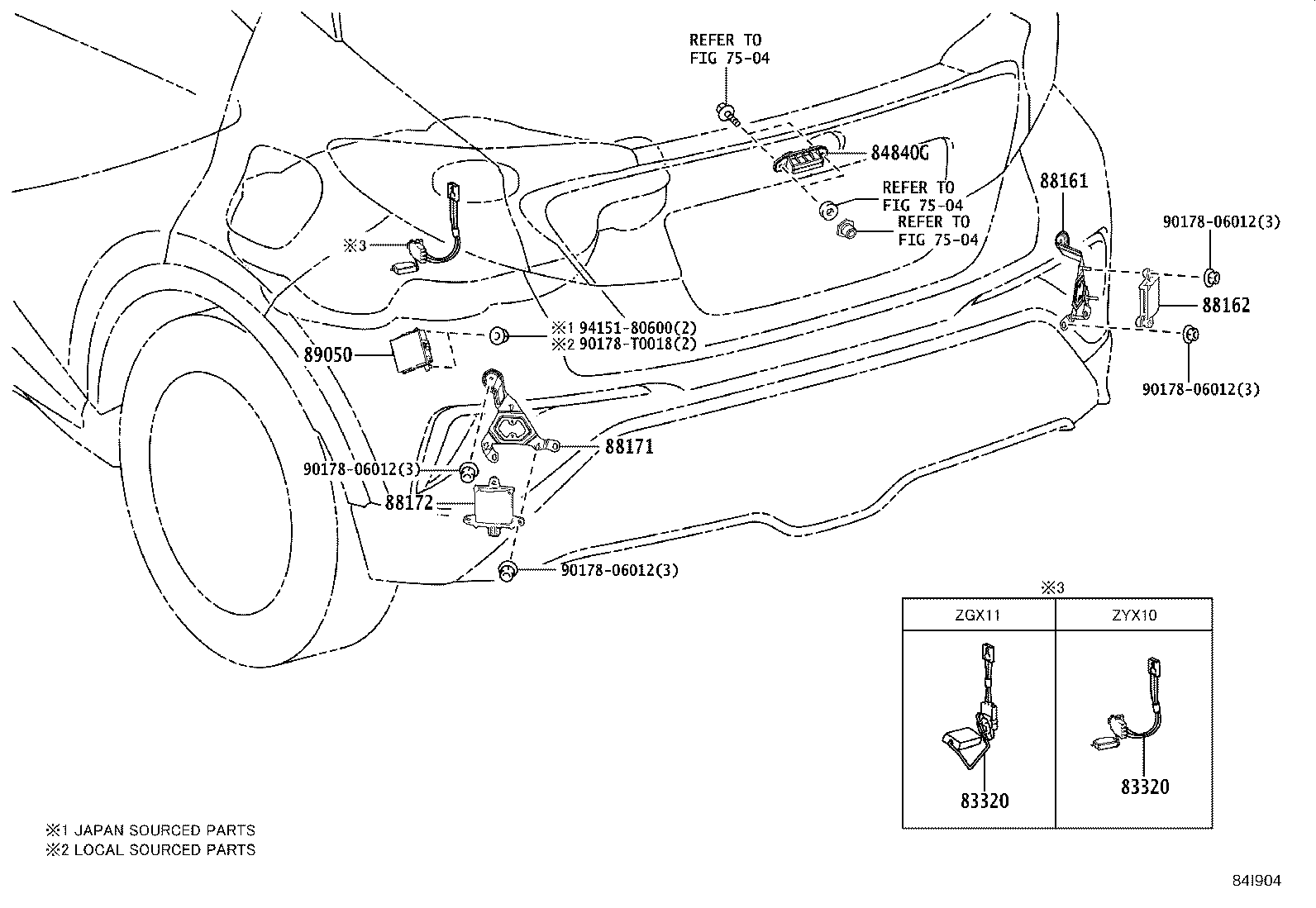 REFER TO
FIG 75-04

84840G

REFER TO
FIG 75-04

REFER TO
FIG 75-04

88161

90178-06012(3)

88162

90178-06012(3)

※3

※1 94151-80600(2)
※2 90178-T0018(2)

89050

88171

90178-06012(3)

88172

90178-06012(3)

※3

| ZGX11 | ZYX10 |
|---|---|
| 83320 | 83320 |

※1 JAPAN SOURCED PARTS
※2 LOCAL SOURCED PARTS

84I904