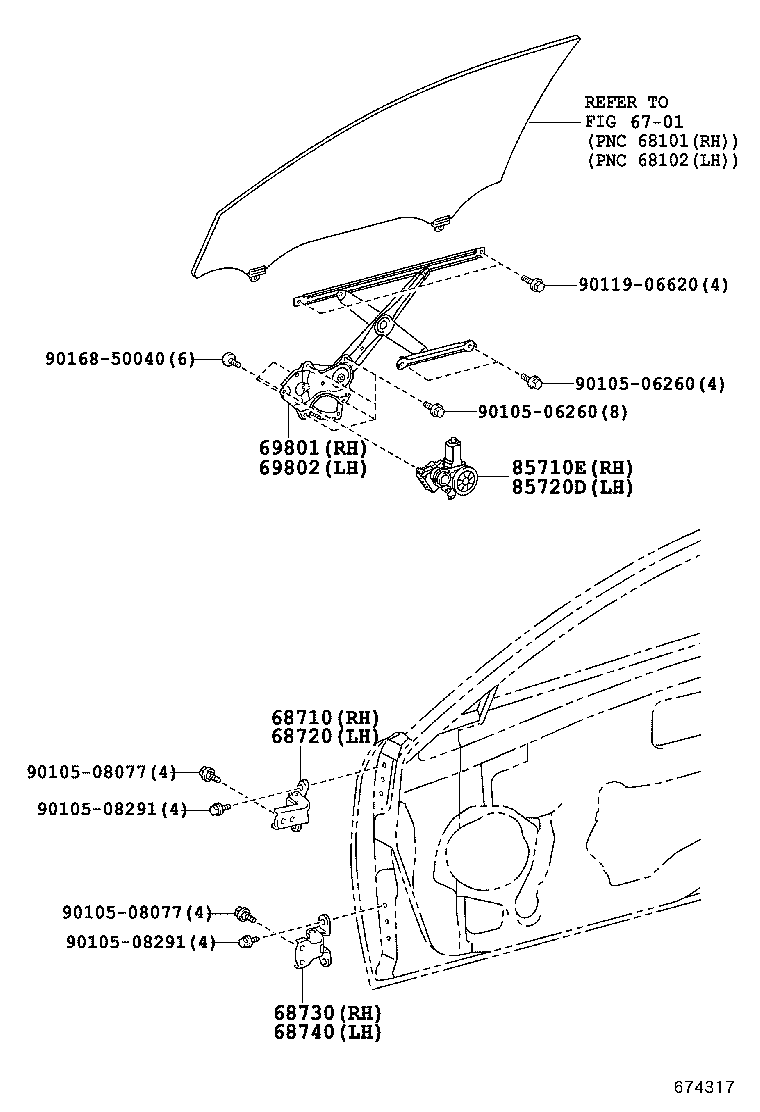 REFER TO
FIG 67-01
(PNC 68101(RH))
(PNC 68102(LH))

90119-06620(4)

90168-50040(6)

90105-06260(4)

90105-06260(8)

69801(RH)
69802(LH)

85710E(RH)
85720D(LH)

68710(RH)
68720(LH)

90105-08077(4)

90105-08291(4)

90105-08077(4)

90105-08291(4)

68730(RH)
68740(LH)

674317