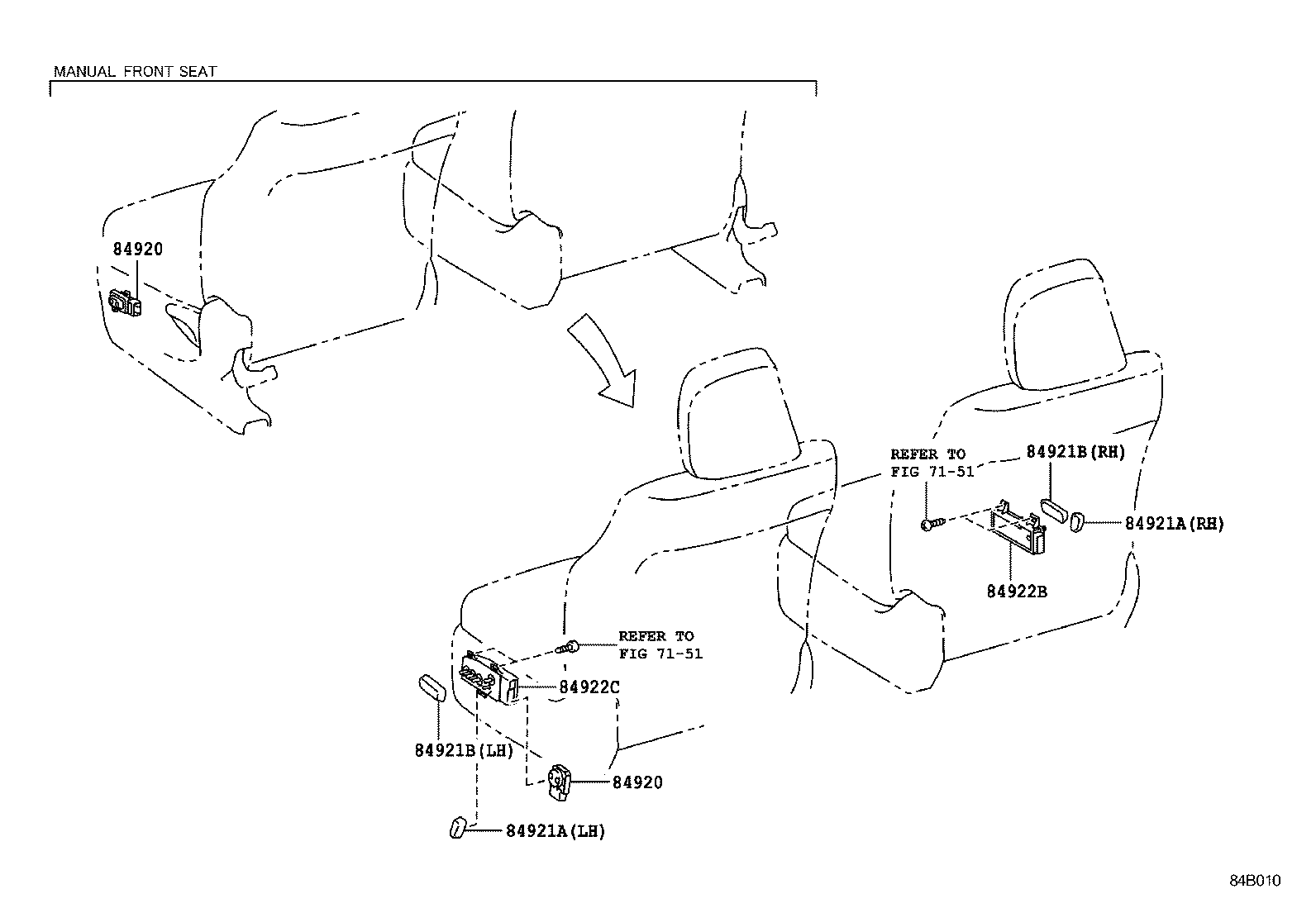 MANUAL FRONT SEAT

84920

REFER TO
FIG 71-51

84921B(RH)

84921A(RH)

84922B

REFER TO
FIG 71-51

84922C

84921B(LH)

84920

84921A(LH)

84B010