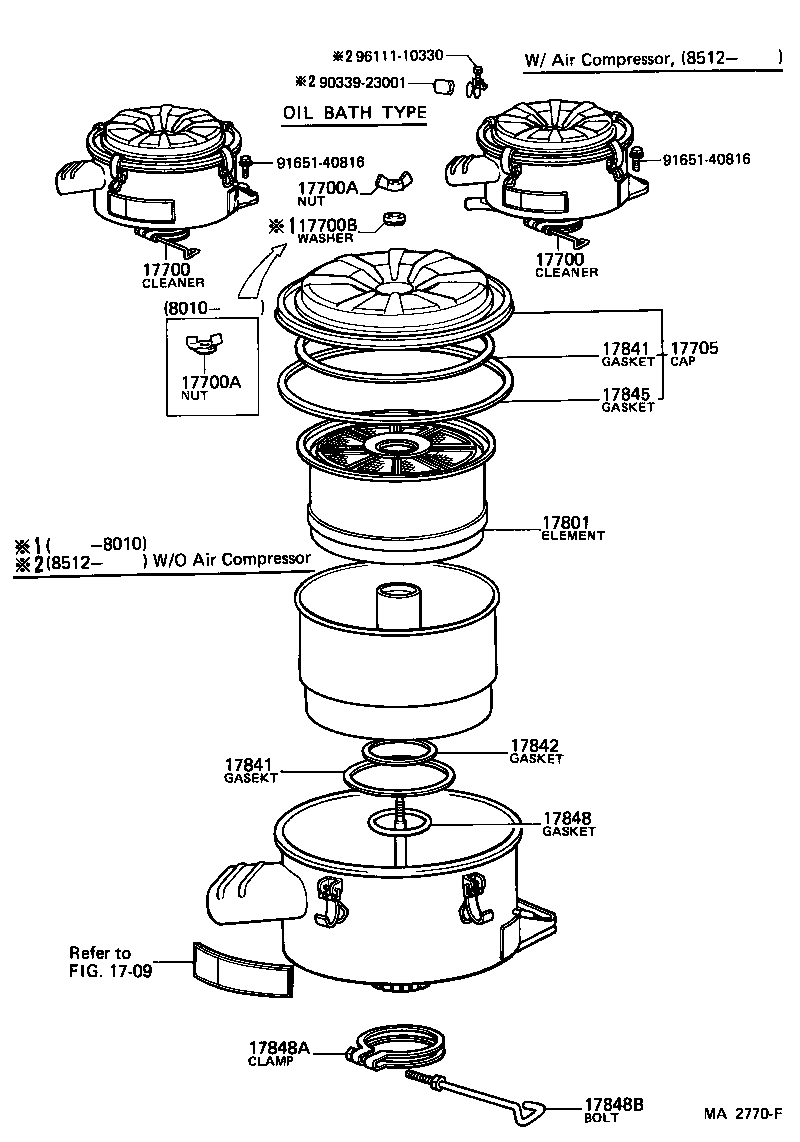 ※2 96111-10330

※2 90339-23001

W/ Air Compressor, (8512–　　)

OIL BATH TYPE

91651-40816

91651-40816

17700A
NUT

※1 17700B
WASHER

17700
CLEANER

17700
CLEANER

(8010–　　)

17700A
NUT

17841
GASKET

17705
CAP

17845
GASKET

17801
ELEMENT

※1 (　　–8010)
※2 (8512–　　) W/O Air Compressor

17842
GASKET

17841
GASEKT

17848
GASKET

Refer to
FIG. 17-09

17848A
CLAMP

17848B
BOLT

MA 2770-F