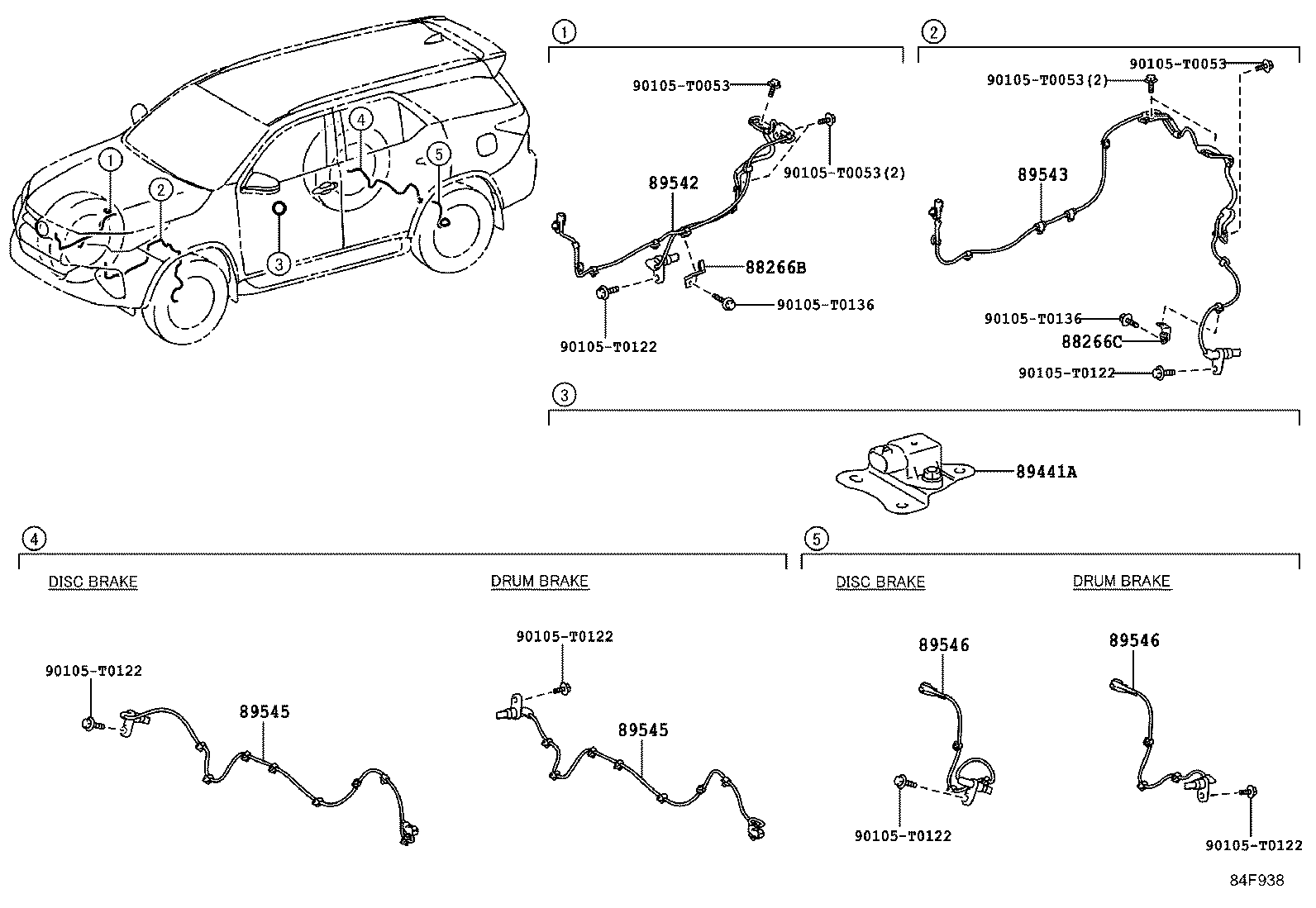 1
2
3
4
5

1
90105-T0053
90105-T0053(2)
89542
88266B
90105-T0136
90105-T0122

2
90105-T0053
90105-T0053(2)
89543
90105-T0136
88266C
90105-T0122

3
89441A

4
DISC BRAKE
90105-T0122
89545

DRUM BRAKE
90105-T0122
89545

5
DISC BRAKE
89546
90105-T0122

DRUM BRAKE
89546
90105-T0122

84F938