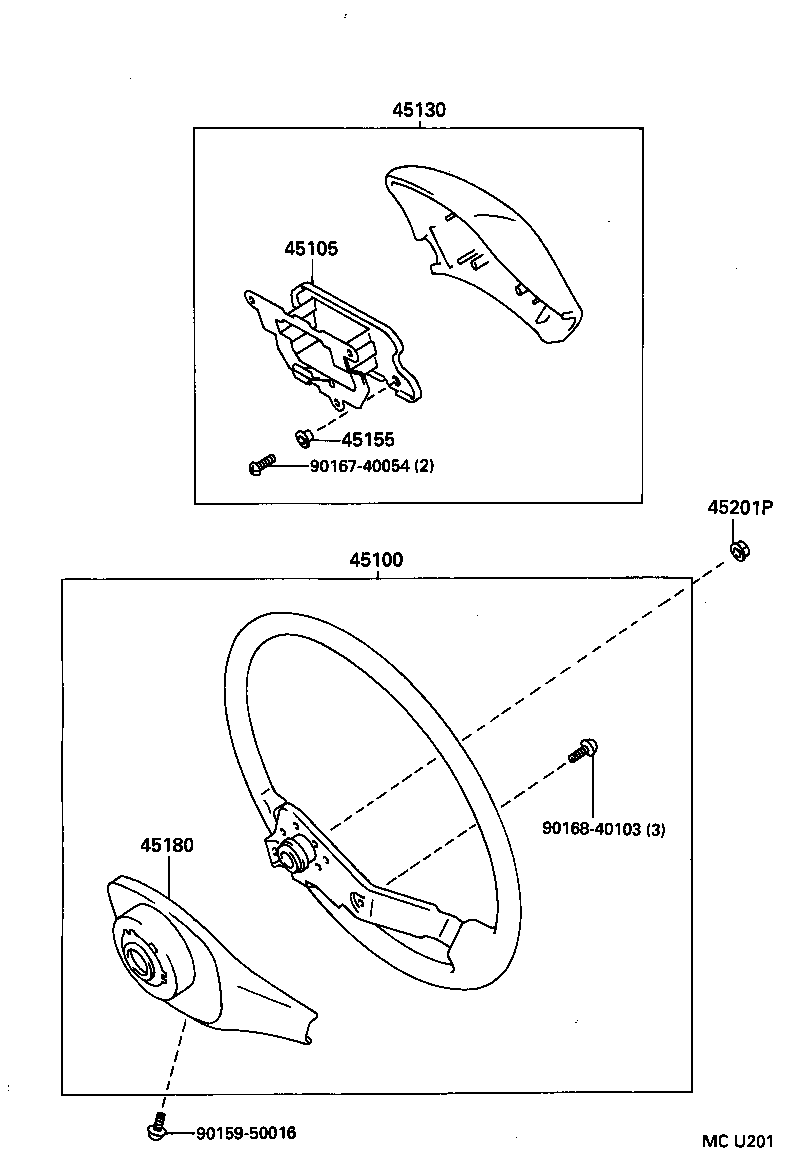 45130
45105
45155
90167-40054 (2)
45201P
45100
90168-40103 (3)
45180
90159-50016
MC U201