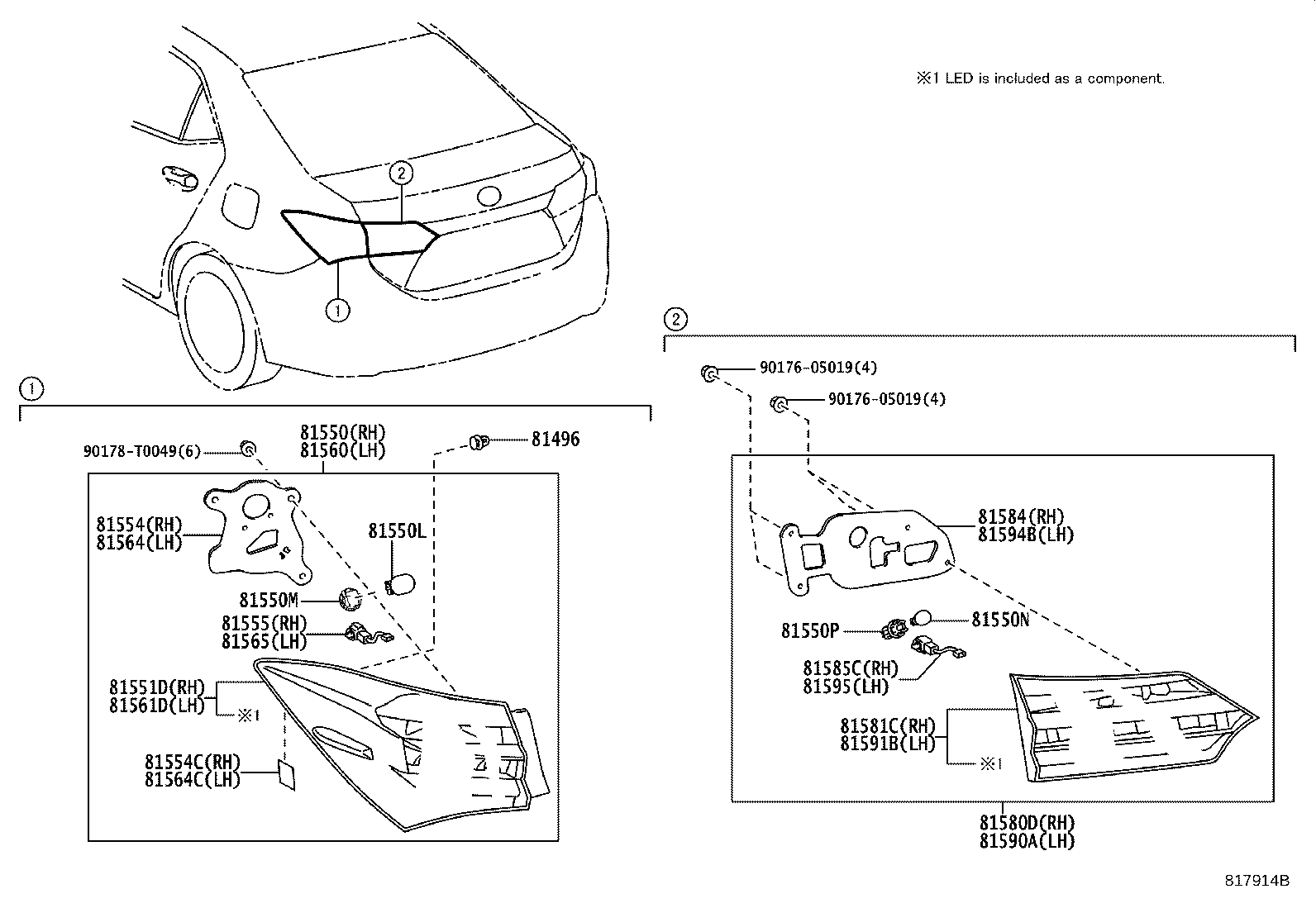 ※1 LED is included as a component.

2

1

1

90178-T0049(6)
81550(RH)
81560(LH)
81496
81554(RH)
81564(LH)
81550L
81550M
81555(RH)
81565(LH)
81551D(RH)
81561D(LH)
※1
81554C(RH)
81564C(LH)

2

90176-05019(4)
90176-05019(4)
81584(RH)
81594B(LH)
81550P
81550N
81585C(RH)
81595(LH)
81581C(RH)
81591B(LH)
※1
81580D(RH)
81590A(LH)

817914B