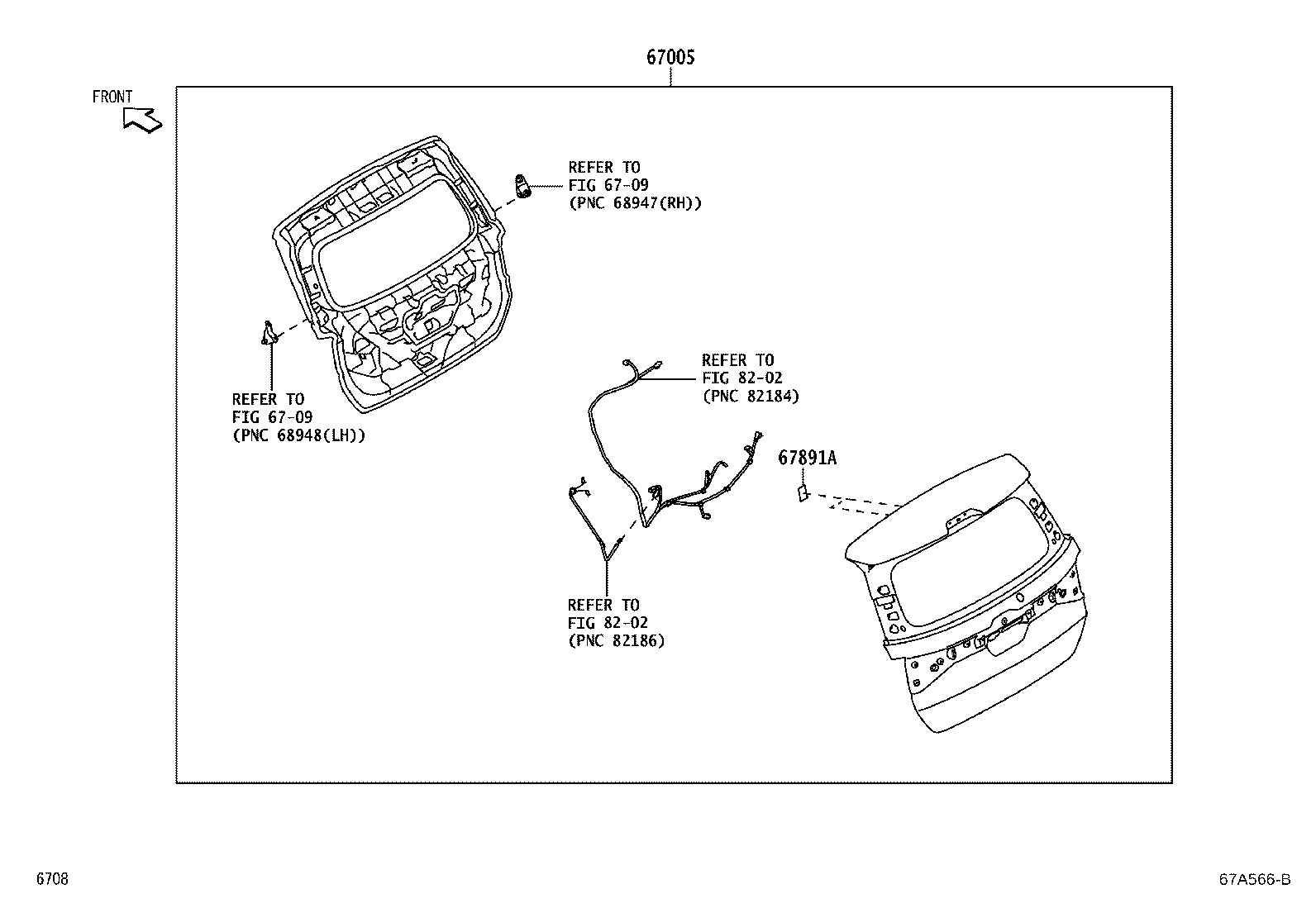 67005

FRONT

REFER TO
FIG 67-09
(PNC 68947(RH))

REFER TO
FIG 67-09
(PNC 68948(LH))

REFER TO
FIG 82-02
(PNC 82184)

67891A

REFER TO
FIG 82-02
(PNC 82186)

6708

67A566-B