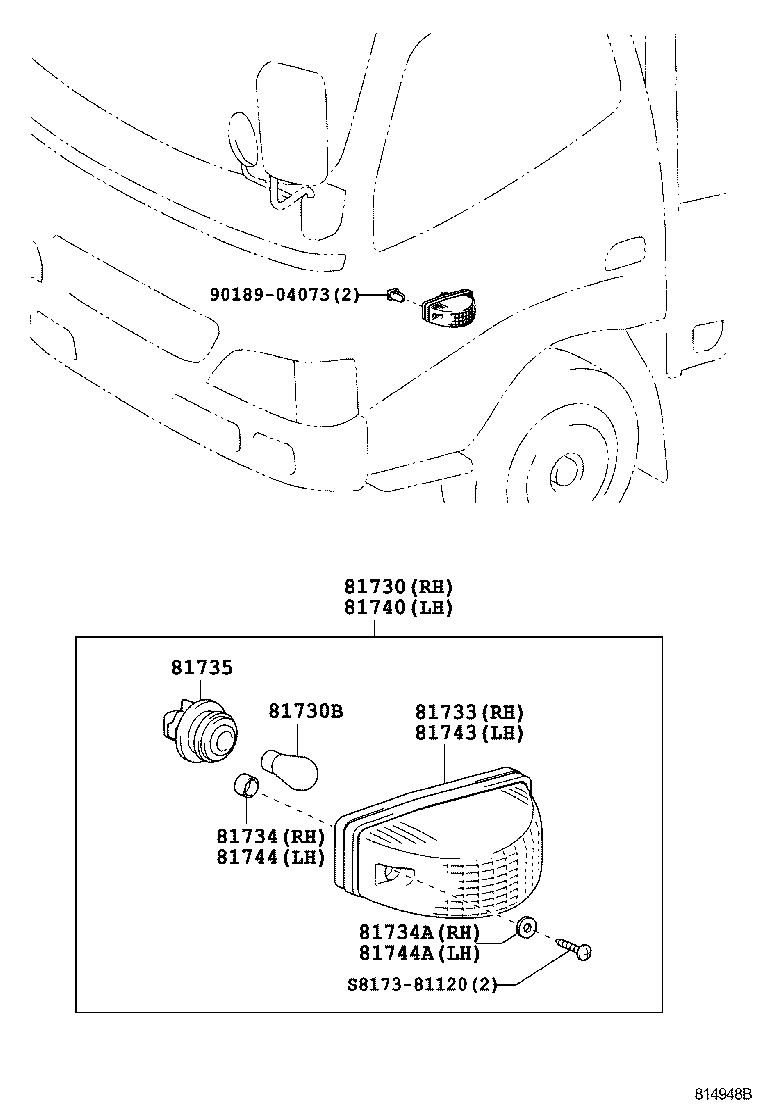 90189-04073(2)

81730(RH)
81740(LH)

81735

81730B

81733(RH)
81743(LH)

81734(RH)
81744(LH)

81734A(RH)
81744A(LH)

S8173-81120(2)

814948B