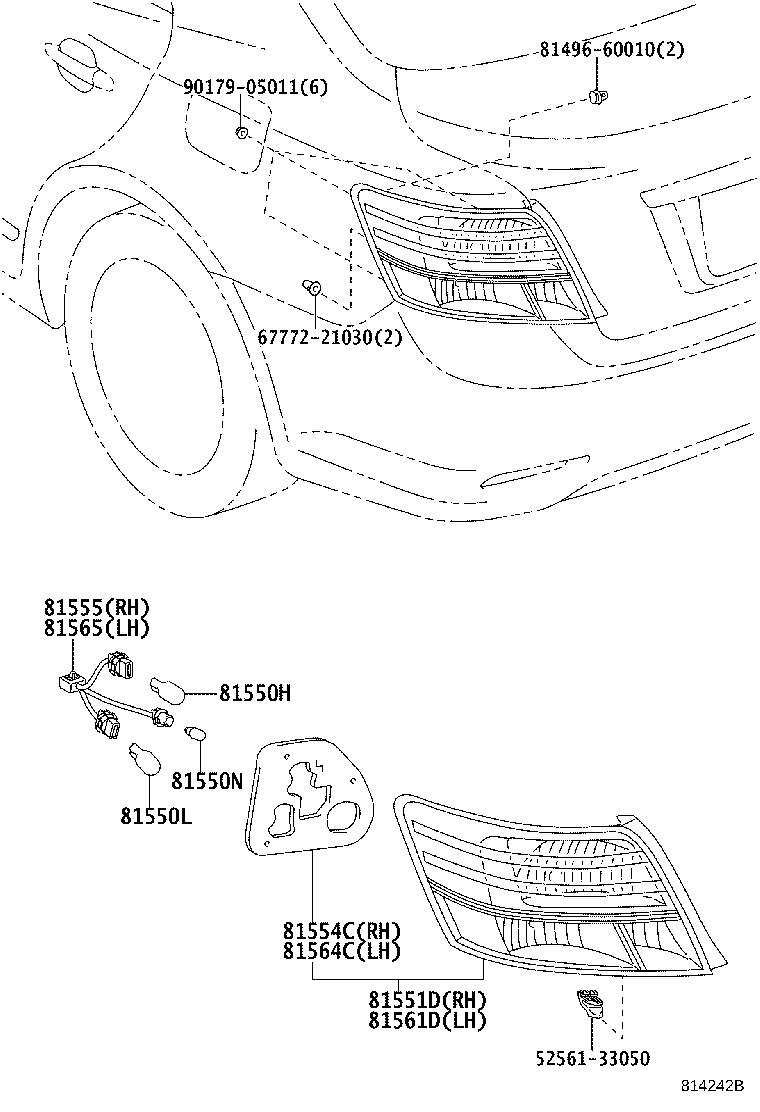 81496－60010(2)
90179－05011(6)
67772－21030(2)
81555(RH)
81565(LH)
81550H
81550N
81550L
81554C(RH)
81564C(LH)
81551D(RH)
81561D(LH)
52561－33050
814242B