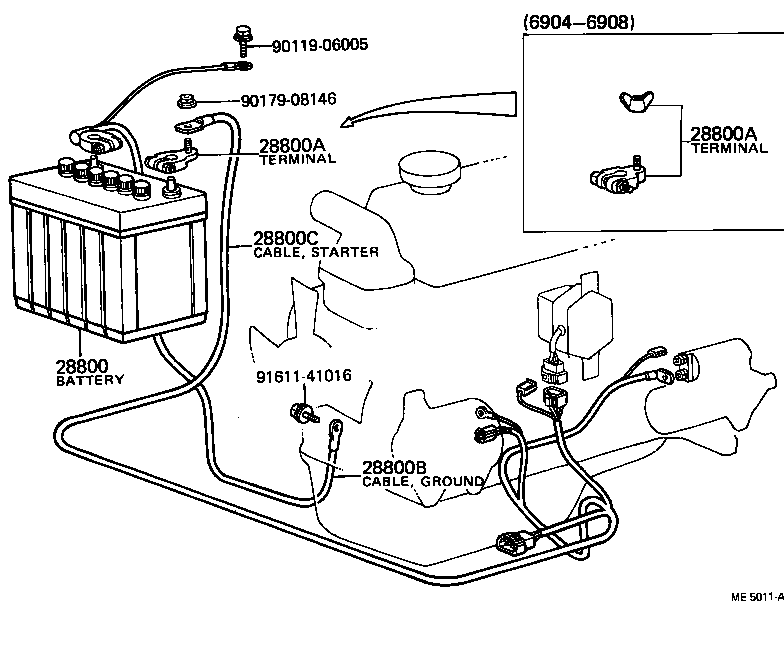 (6904–6908)

90119-06005

90179-08146

28800A
TERMINAL

28800A
TERMINAL

28800C
CABLE, STARTER

28800
BATTERY

91611-41016

28800B
CABLE, GROUND

ME 5011-A