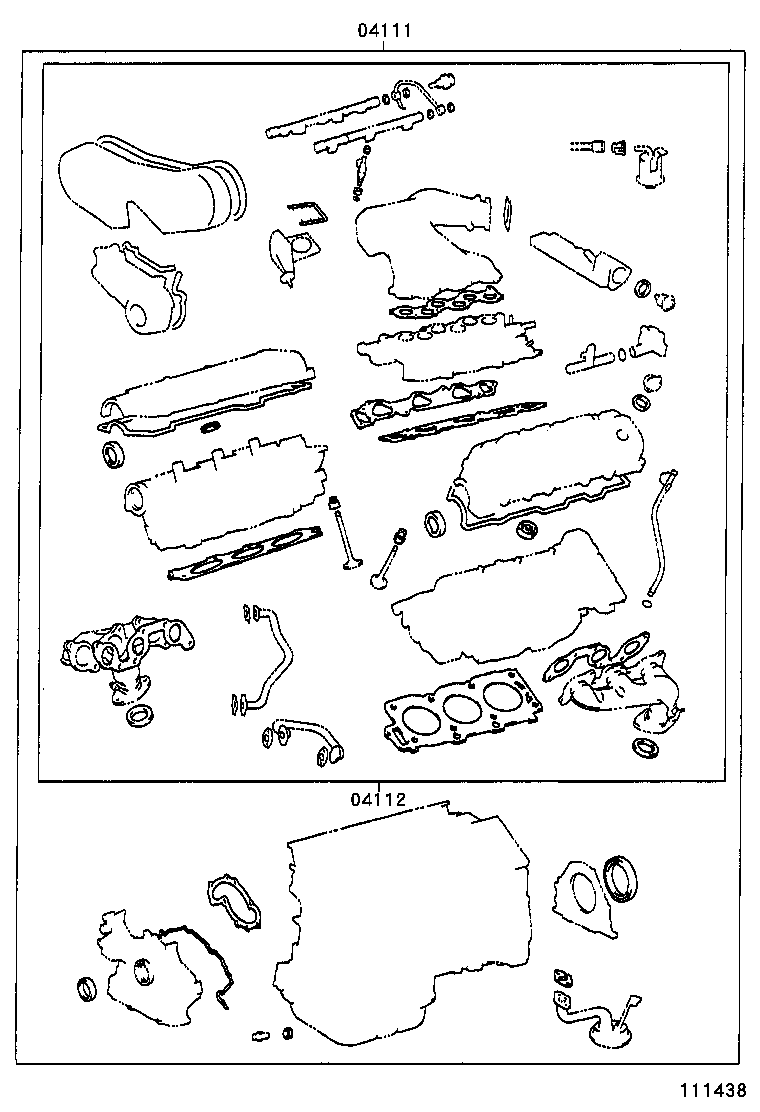 04111

04112

111438