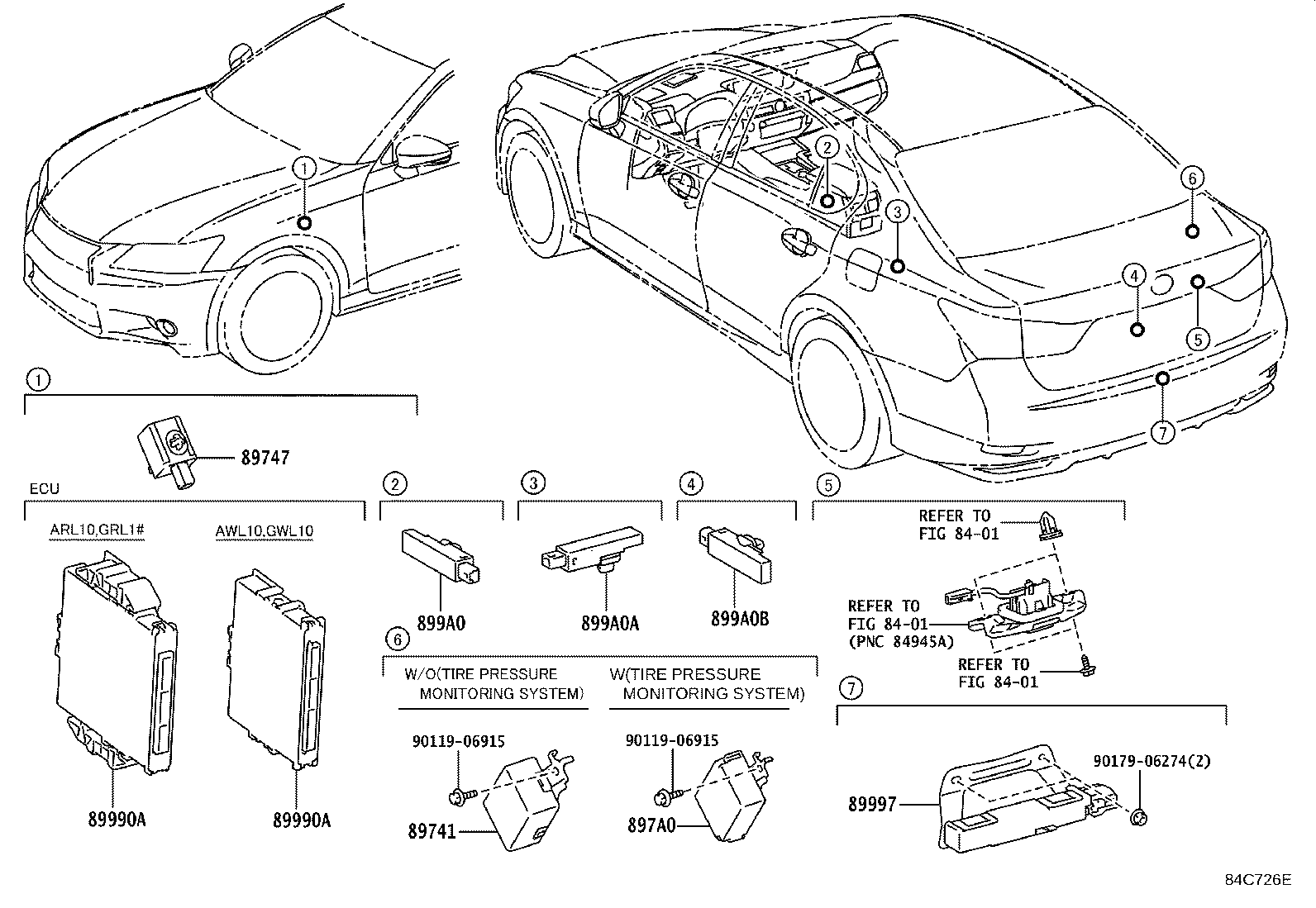 1

2

3

6

4

5

7

1

89747

ECU

ARL10,GRL1#

AWL10,GWL10

89990A

89990A

2

899A0

3

899A0A

4

899A0B

5

REFER TO
FIG 84-01

REFER TO
FIG 84-01
(PNC 84945A)

REFER TO
FIG 84-01

6

W/O(TIRE PRESSURE
MONITORING SYSTEM)

W(TIRE PRESSURE
MONITORING SYSTEM)

90119-06915

89741

90119-06915

897A0

7

89997

90179-06274(2)

84C726E