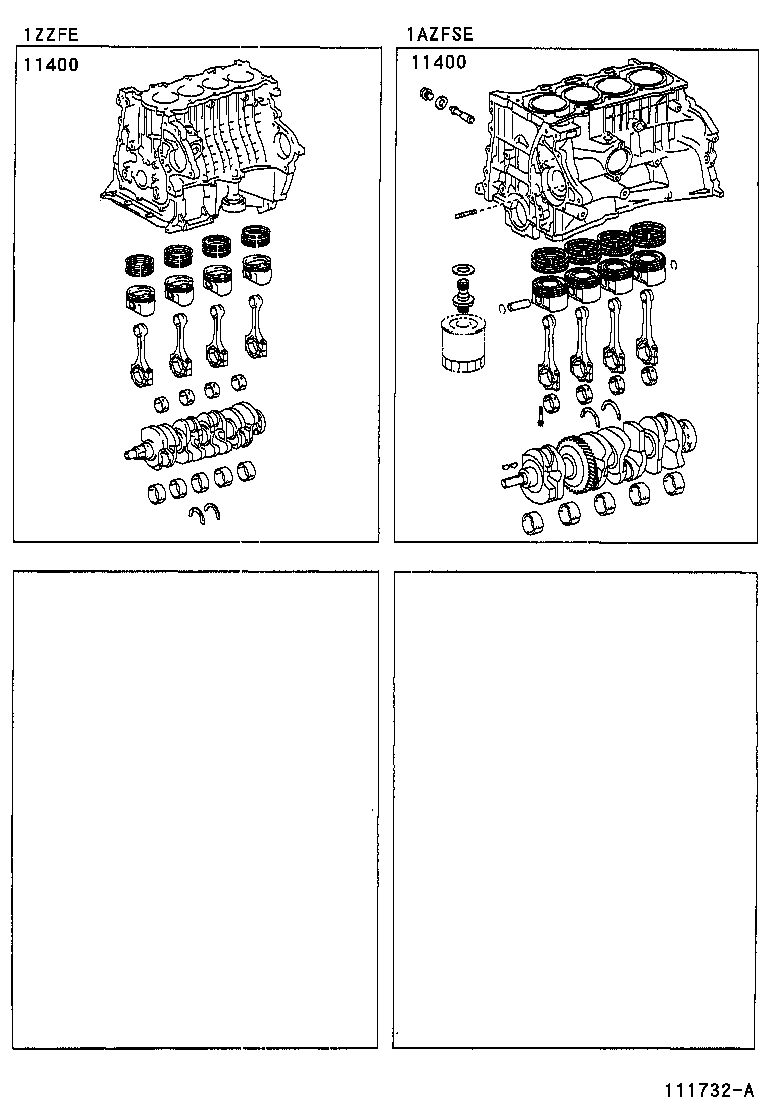 1ZZFE

11400

1AZFSE

11400

111732-A