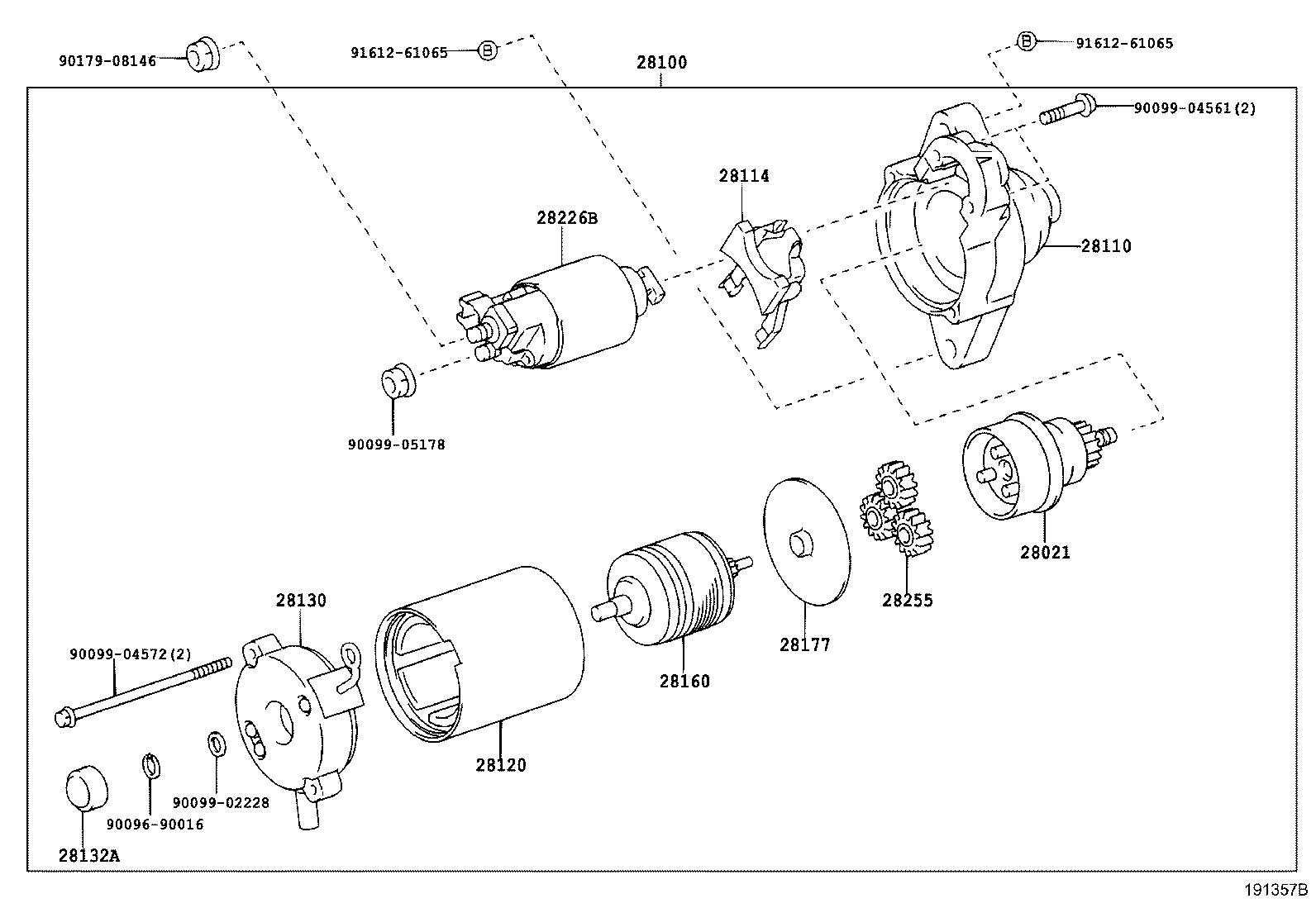 90179-08146
91612-61065 B
28100
B 91612-61065
90099-04561(2)
28114
28226B
28110
90099-05178
28021
28255
28177
28160
28130
90099-04572(2)
28120
90099-02228
90096-90016
28132A
191357B