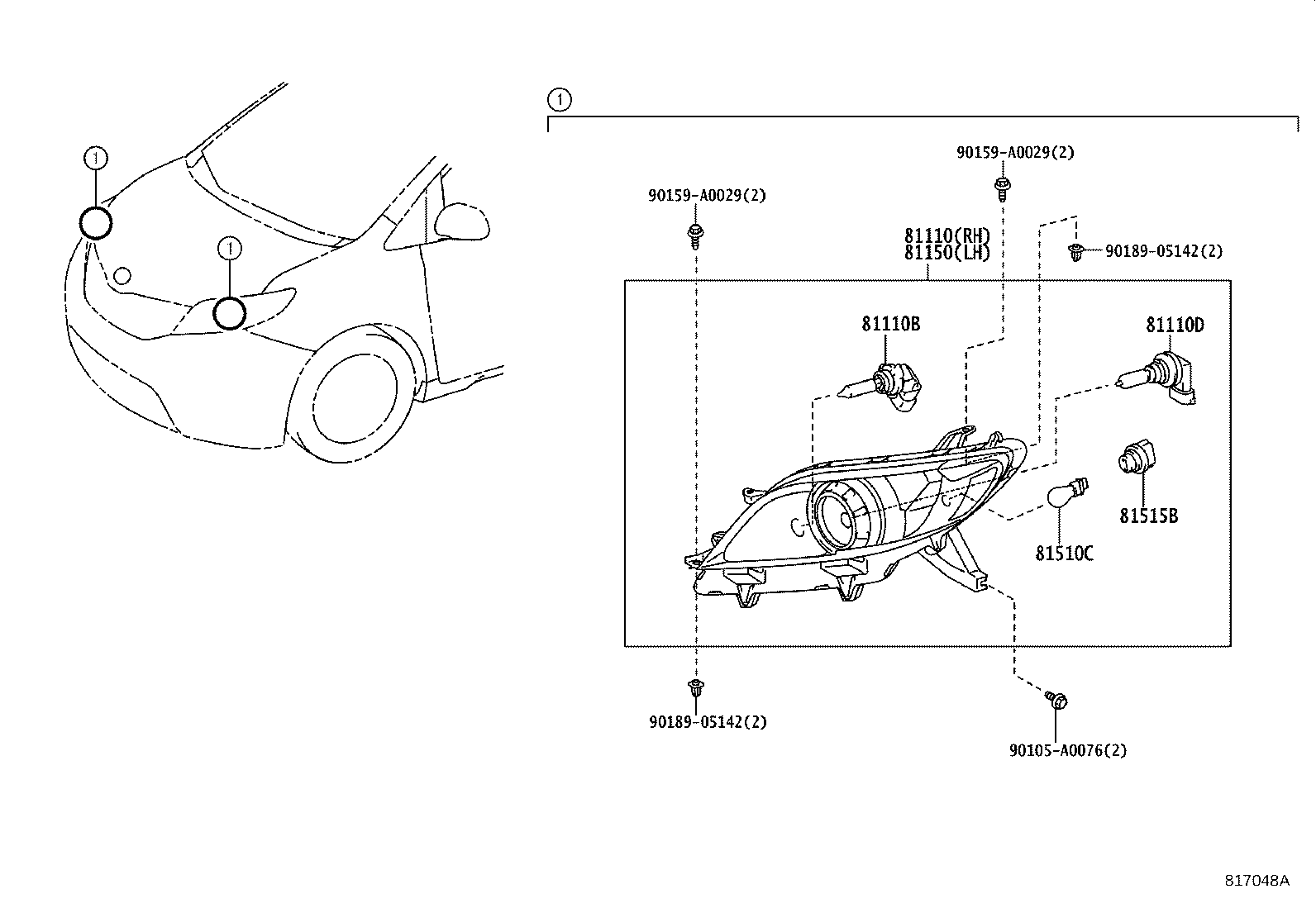 1
1
1
90159-A0029(2)
90159-A0029(2)
81110(RH)
81150(LH)
90189-05142(2)
81110B
81110D
81515B
81510C
90189-05142(2)
90105-A0076(2)
817048A