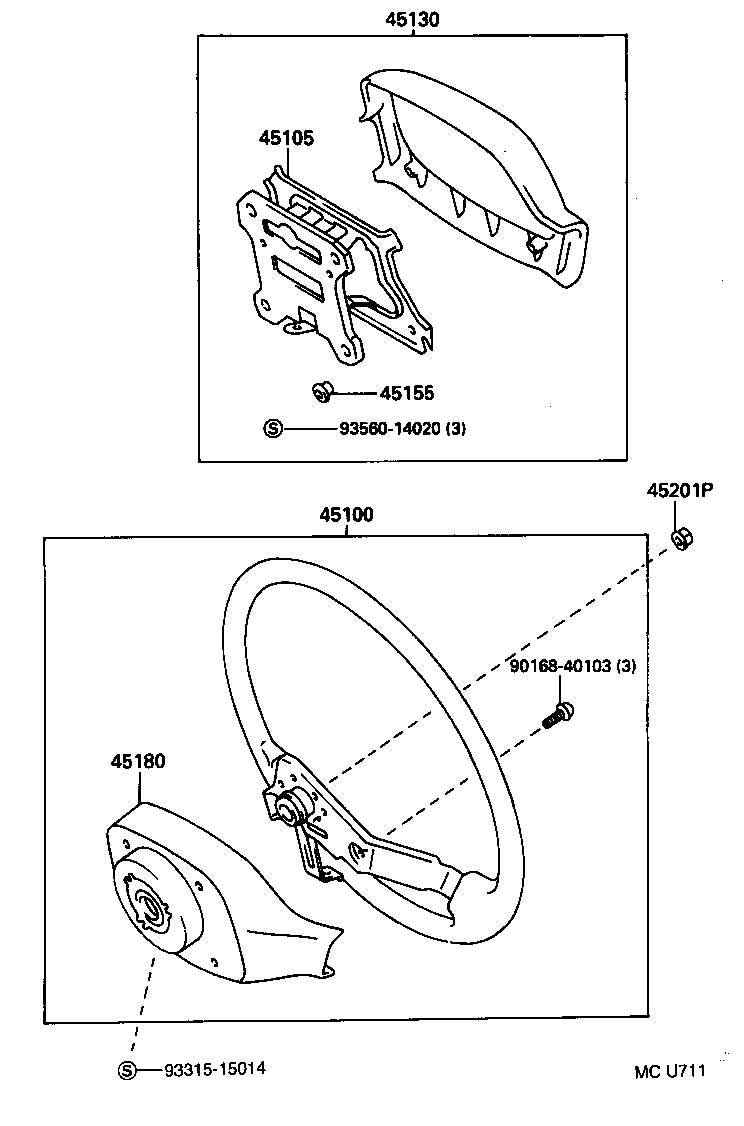 45130

45105

45155

S 93560-14020 (3)

45201P

45100

90168-40103 (3)

45180

S 93315-15014

MC U711