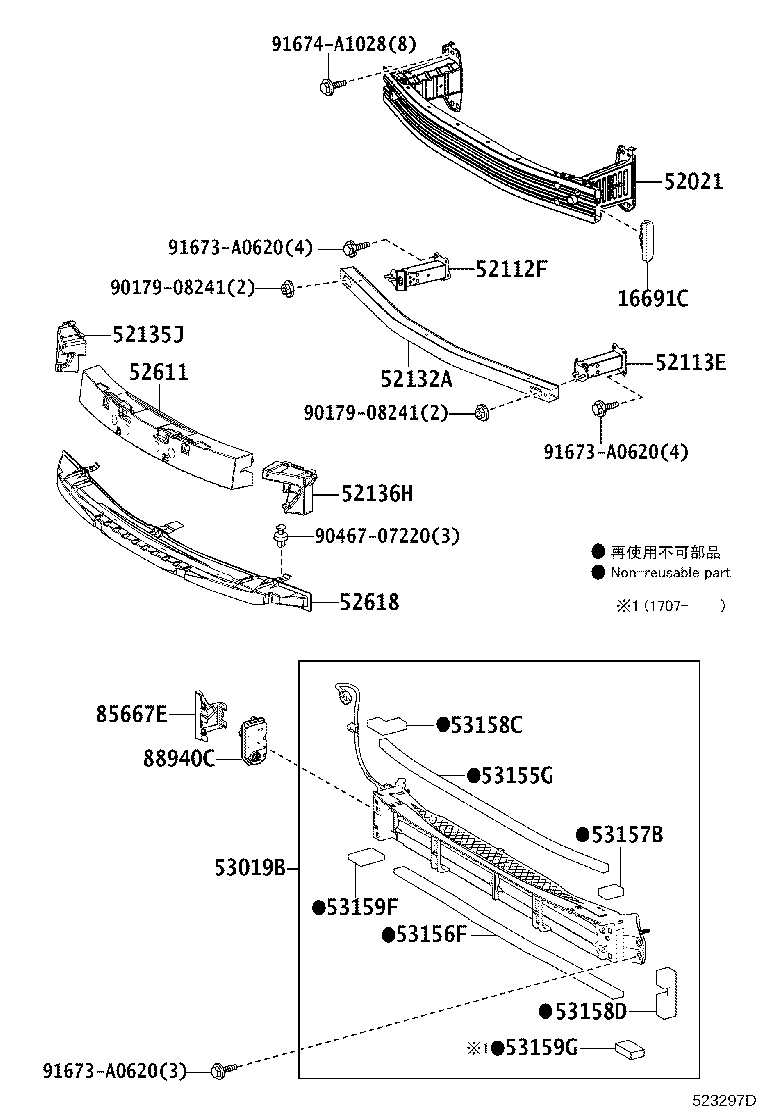 91674-A1028(8)

52021

91673-A0620(4)

52112F

90179-08241(2)

16691C

52135J

52611

52132A

52113E

90179-08241(2)

91673-A0620(4)

52136H

90467-07220(3)

● 再使用不可部品
● Non-reusable part

※1 (1707- )

52618

85667E

88940C

●53158C

●53155G

●53157B

53019B

●53159F

●53156F

●53158D

※1●53159G

91673-A0620(3)

523297D