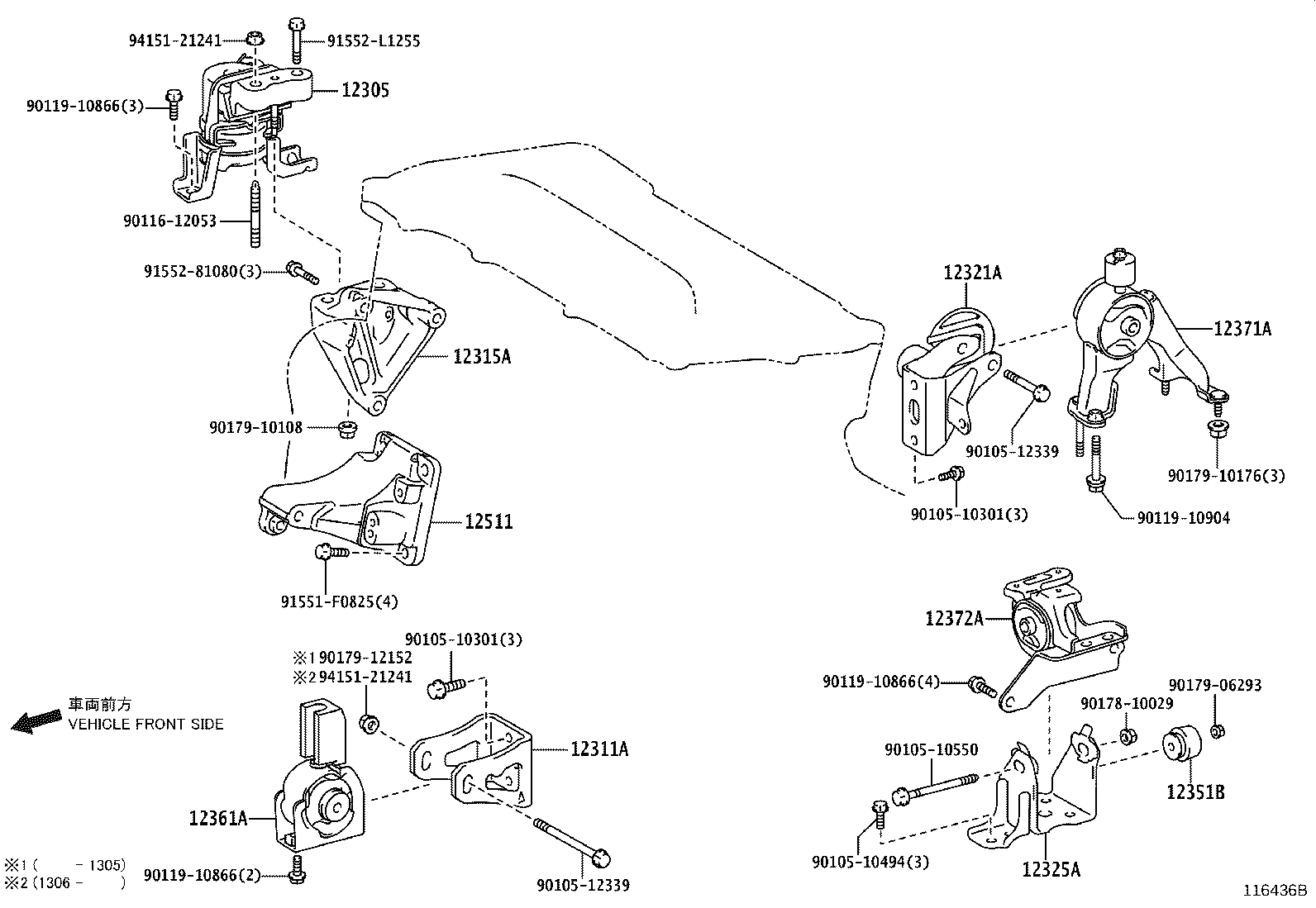 94151-21241
91552-L1255
12305
90119-10866(3)
90116-12053
91552-81080(3)
12315A
90179-10108
12511
91551-F0825(4)
12321A
12371A
90105-12339
90179-10176(3)
90105-10301(3)
90119-10904
12372A
90119-10866(4)
90179-06293
90178-10029
90105-10550
12351B
90105-10494(3)
12325A
90105-10301(3)
※1 90179-12152
※2 94151-21241
車両前方
VEHICLE FRONT SIDE
12311A
12361A
90119-10866(2)
90105-12339
※1 (　　- 1305)
※2 (1306 -　　)
116436B