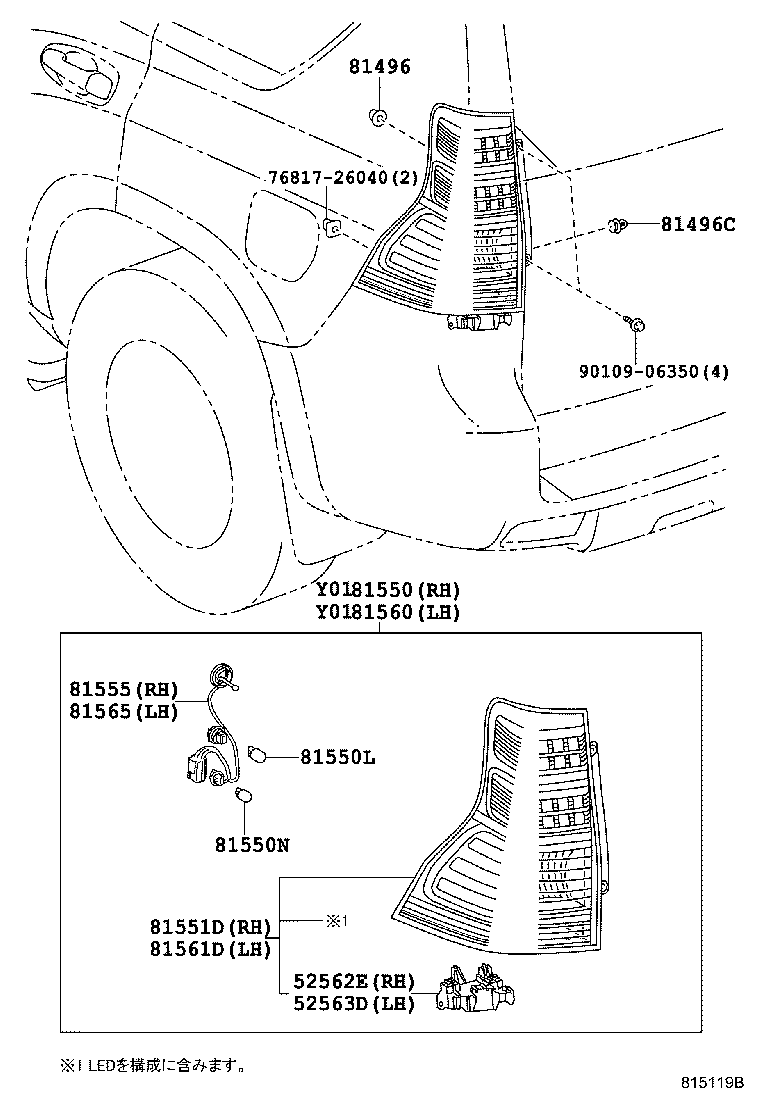 81496

76817-26040(2)

81496C

90109-06350(4)

Y0181550(RH)
Y0181560(LH)

81555(RH)
81565(LH)

81550L

81550N

81551D(RH)
81561D(LH)

※1

52562E(RH)
52563D(LH)

※1 LEDを構成に含みます。

815119B