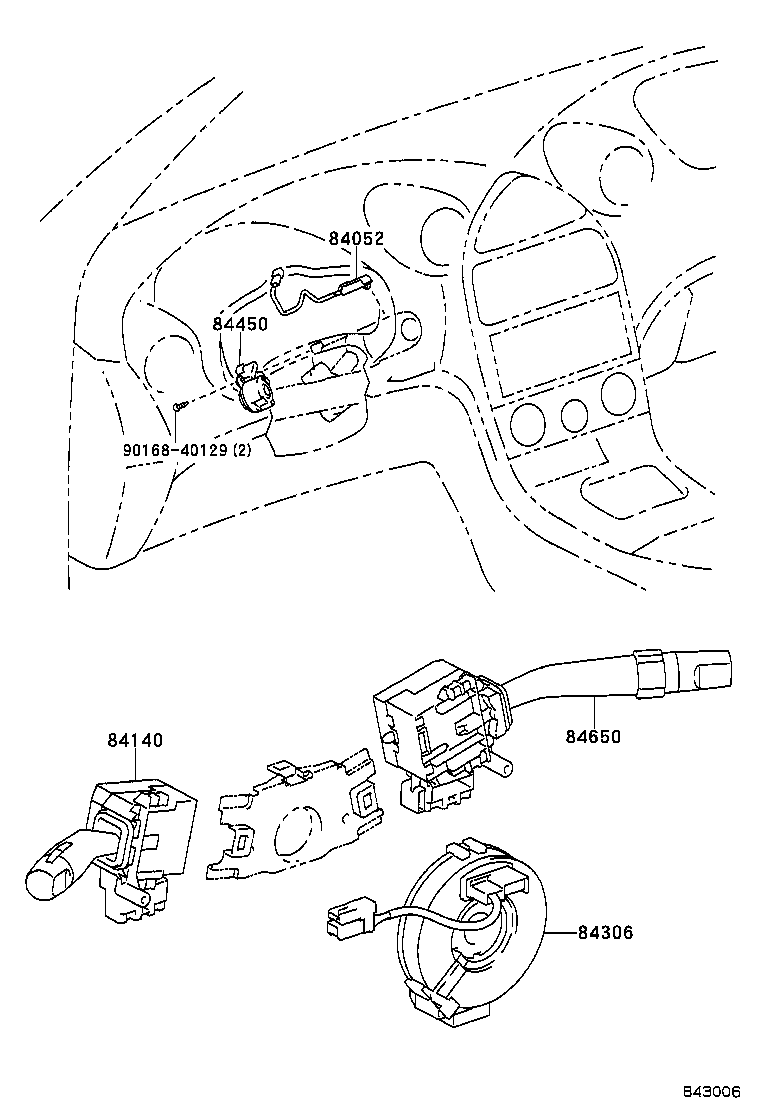 84052

84450

90168-40129 (2)

84140

84650

84306

843006