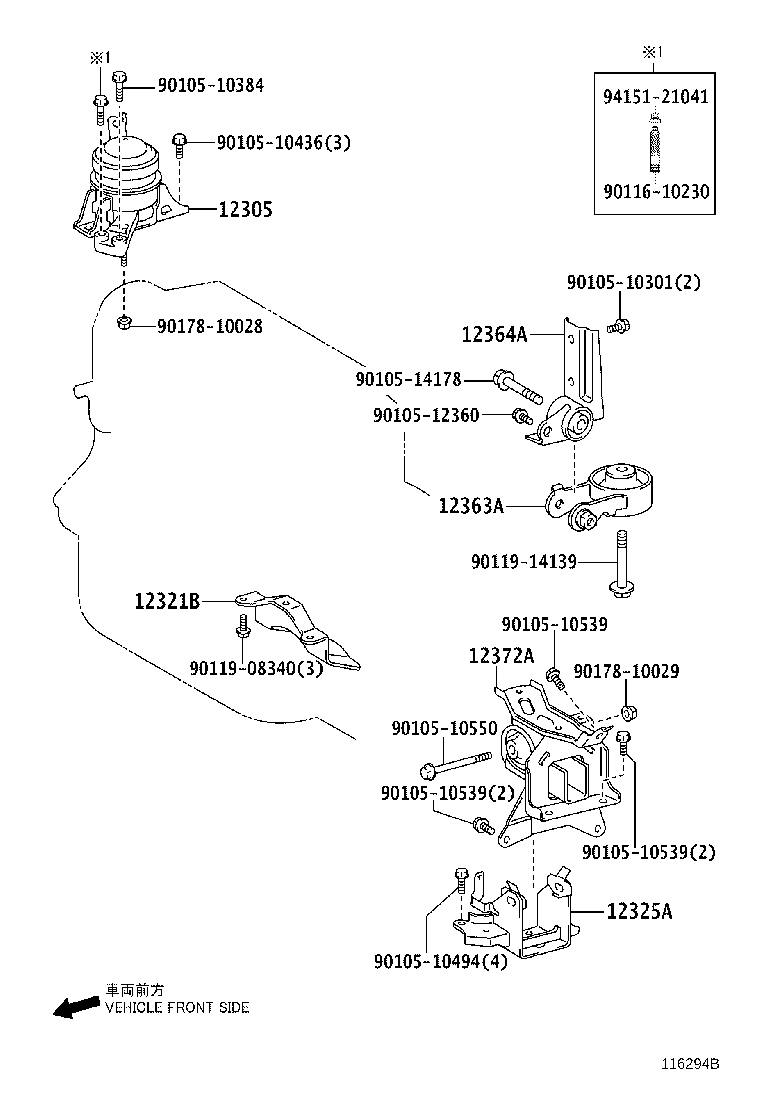 ※1
90105-10384
90105-10436(3)
12305
90178-10028

※1
94151-21041
90116-10230

90105-10301(2)
12364A
90105-14178
90105-12360
12363A
90119-14139

12321B
90119-08340(3)

90105-10539
12372A
90178-10029
90105-10550
90105-10539(2)
90105-10539(2)
12325A
90105-10494(4)

車両前方
VEHICLE FRONT SIDE

116294B