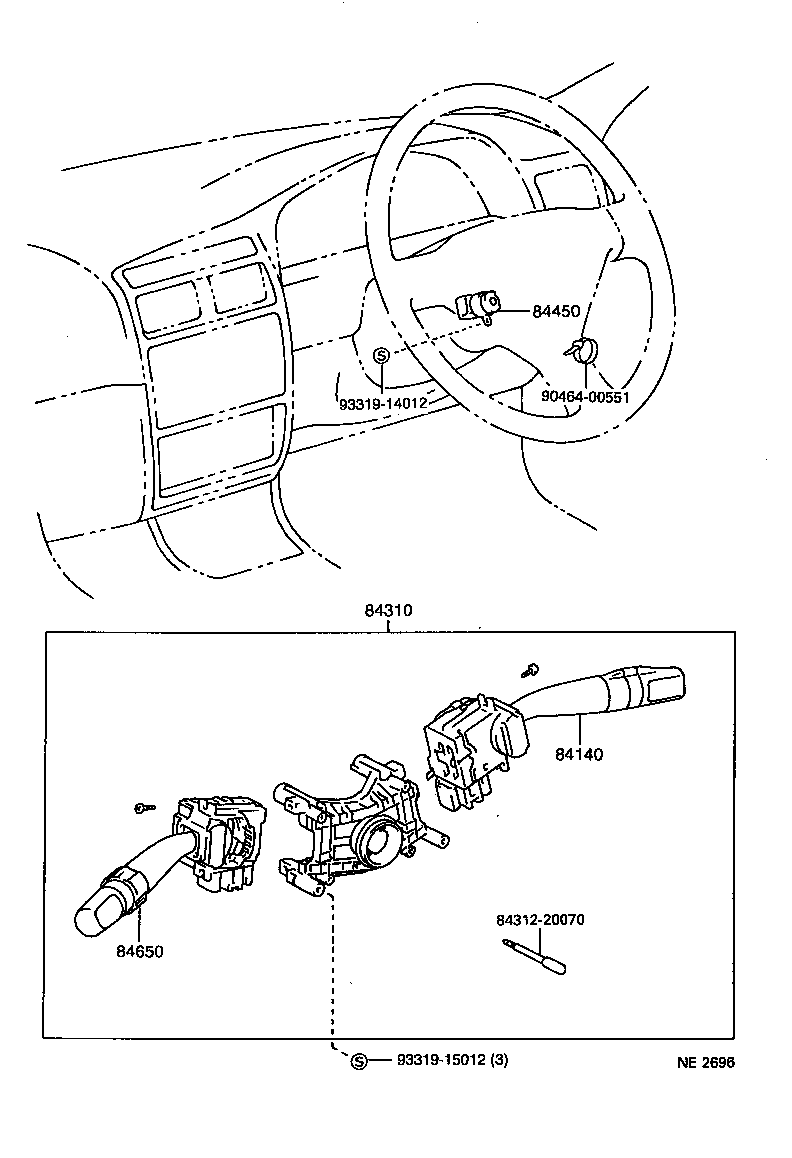 84450

S

93319-14012

90464-00551

84310

84140

84650

84312-20070

S 93319-15012 (3)

NE 2696