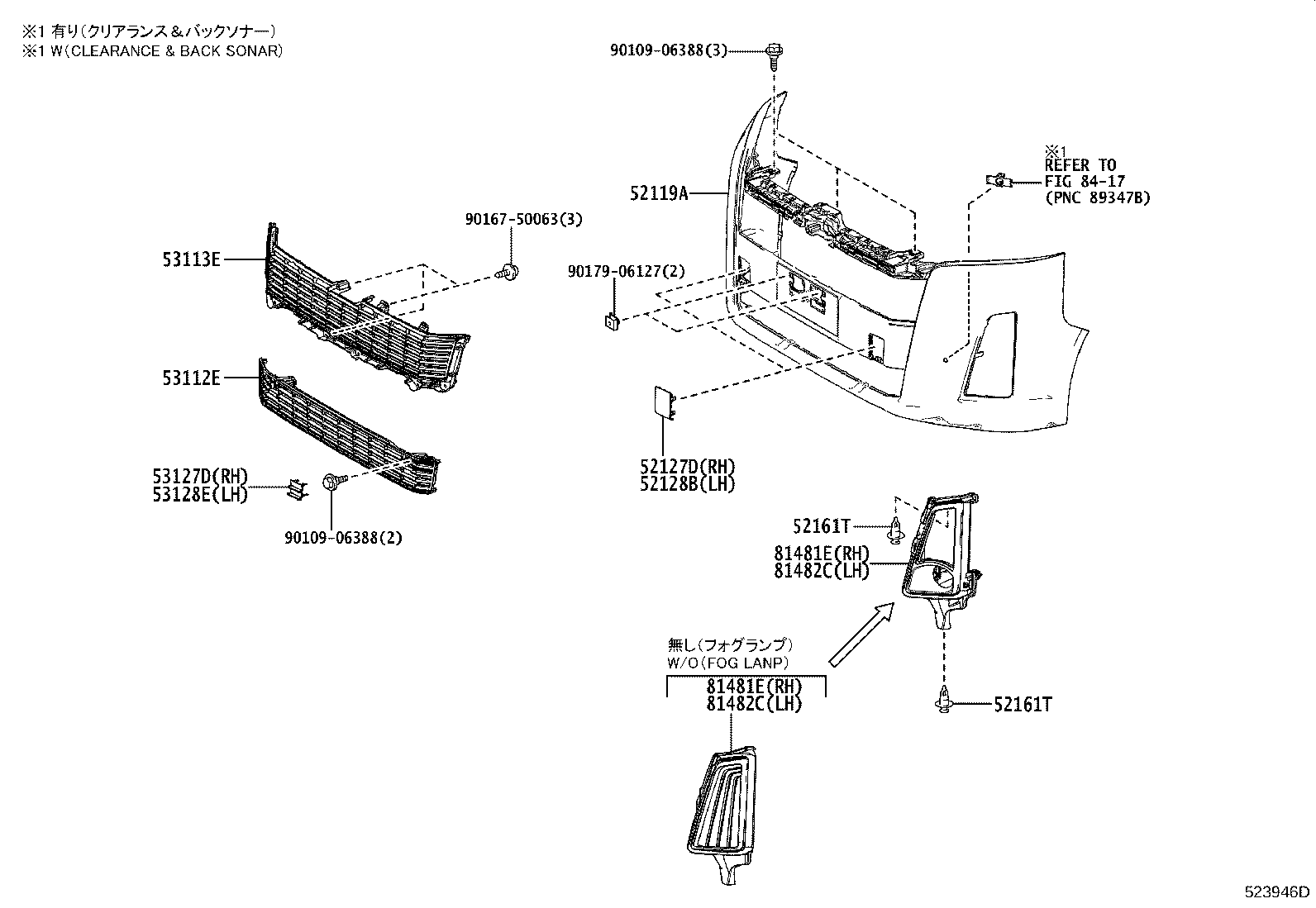 ※1 有り(クリアランス＆バックソナー)
※1 W(CLEARANCE & BACK SONAR)

90109-06388(3)

※1
REFER TO
FIG 84-17
(PNC 89347B)

52119A

90167-50063(3)

53113E

90179-06127(2)

53112E

53127D(RH)
53128E(LH)

90109-06388(2)

52127D(RH)
52128B(LH)

52161T

81481E(RH)
81482C(LH)

無し(フォグランプ)
W/O(FOG LANP)

81481E(RH)
81482C(LH)

52161T

523946D