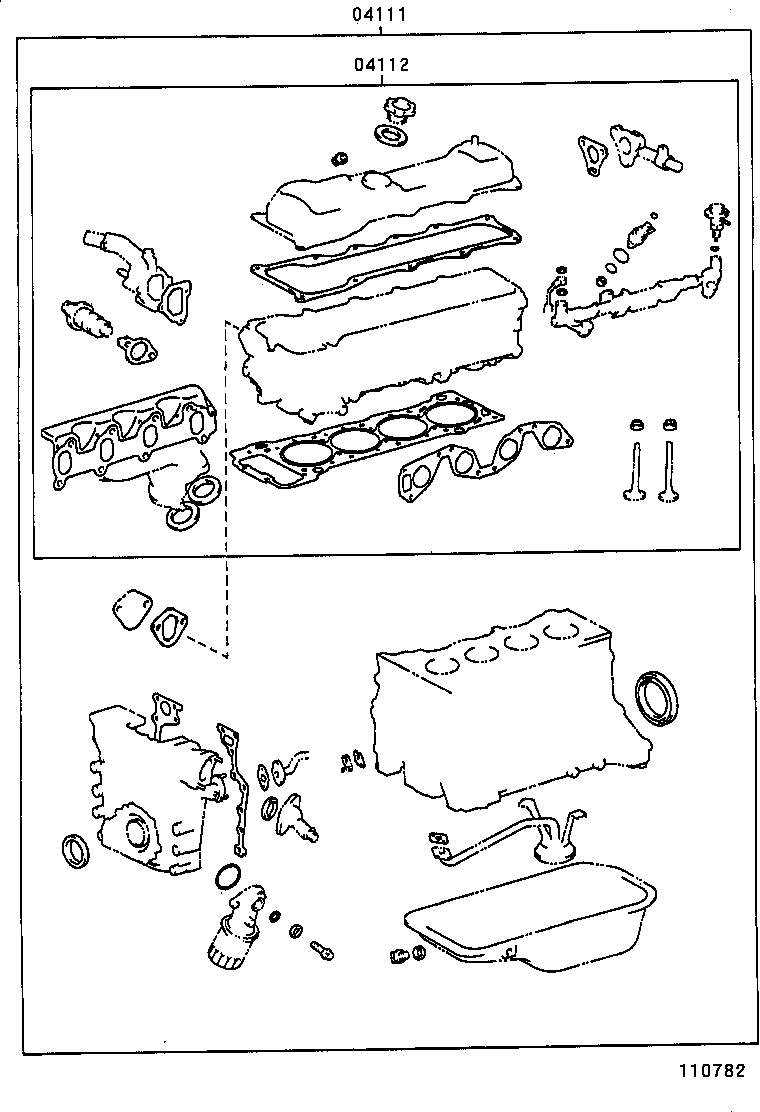 04111

04112

110782